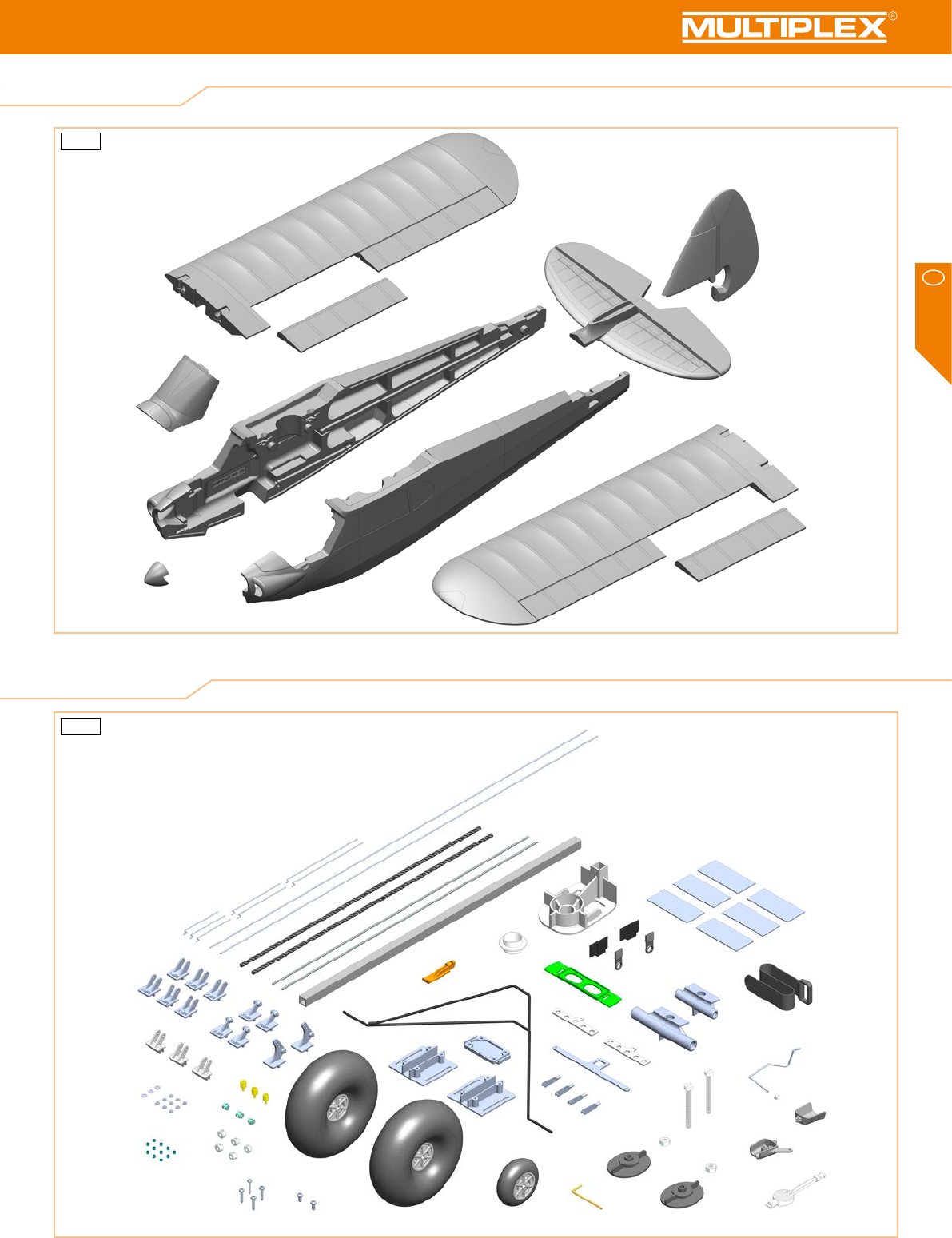 MULTIPLEX®