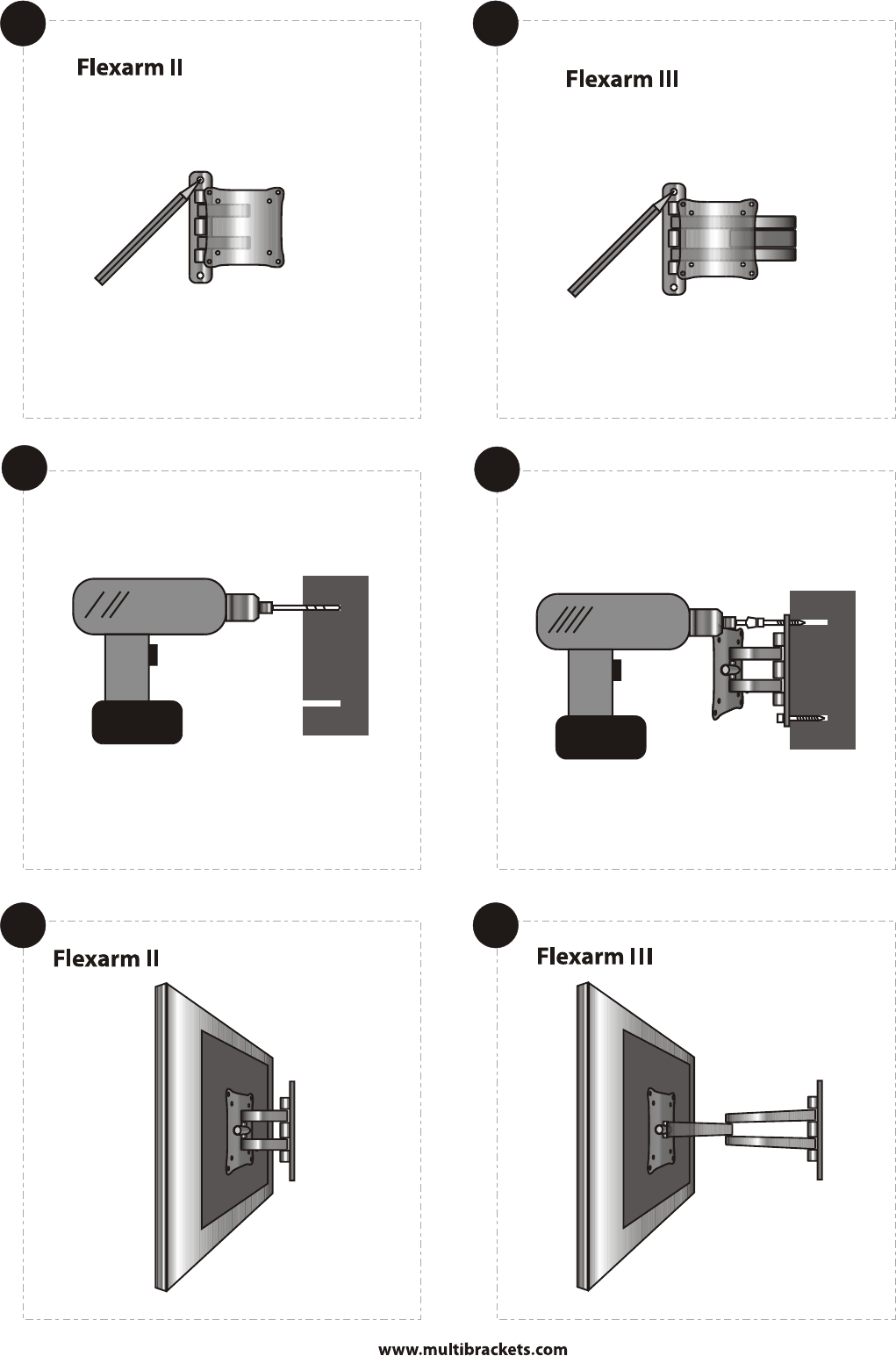 Flexarm II

Flexarm III

Flexarm II

Flexarm III

www.multibrackets.com