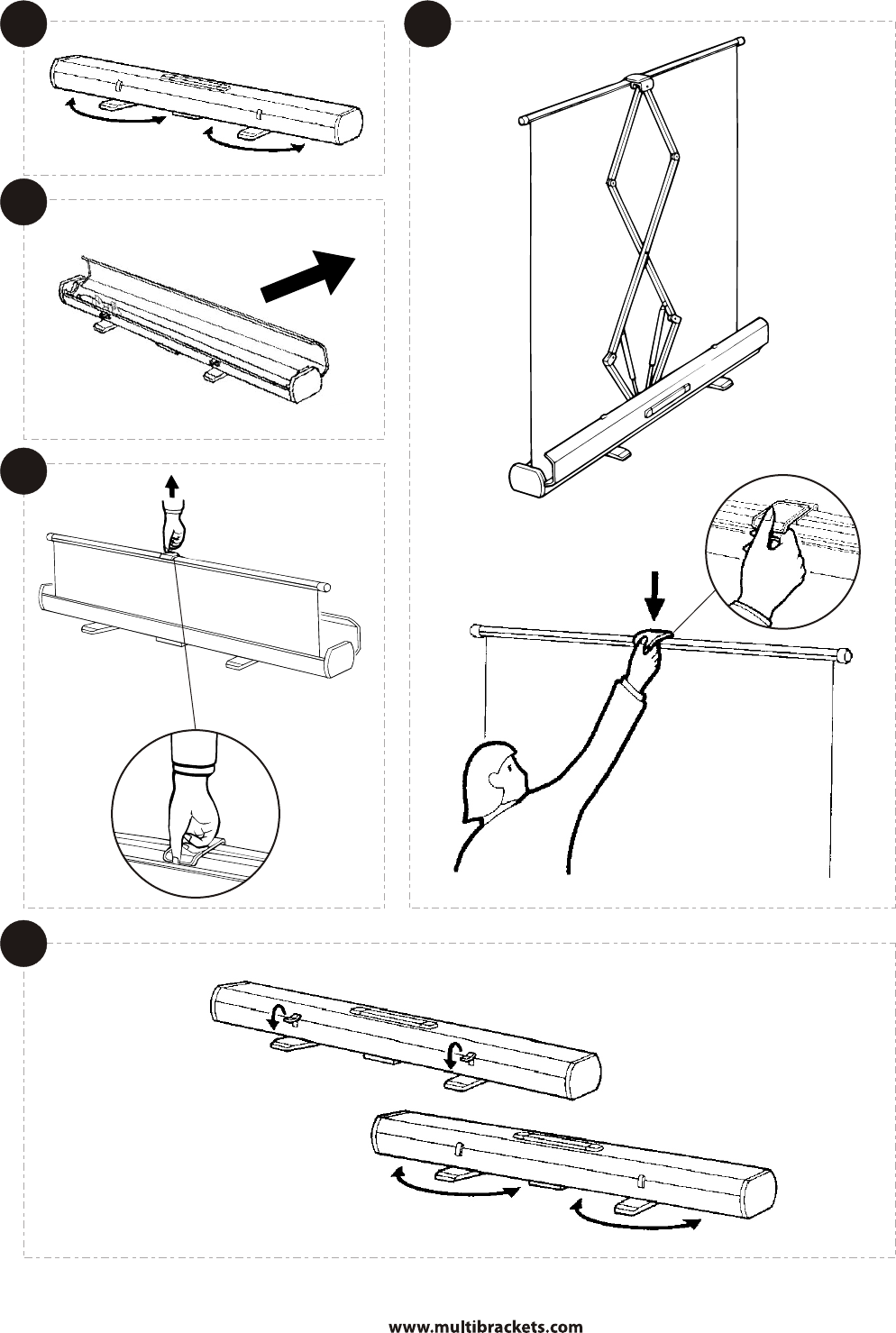 www.multibrackets.com