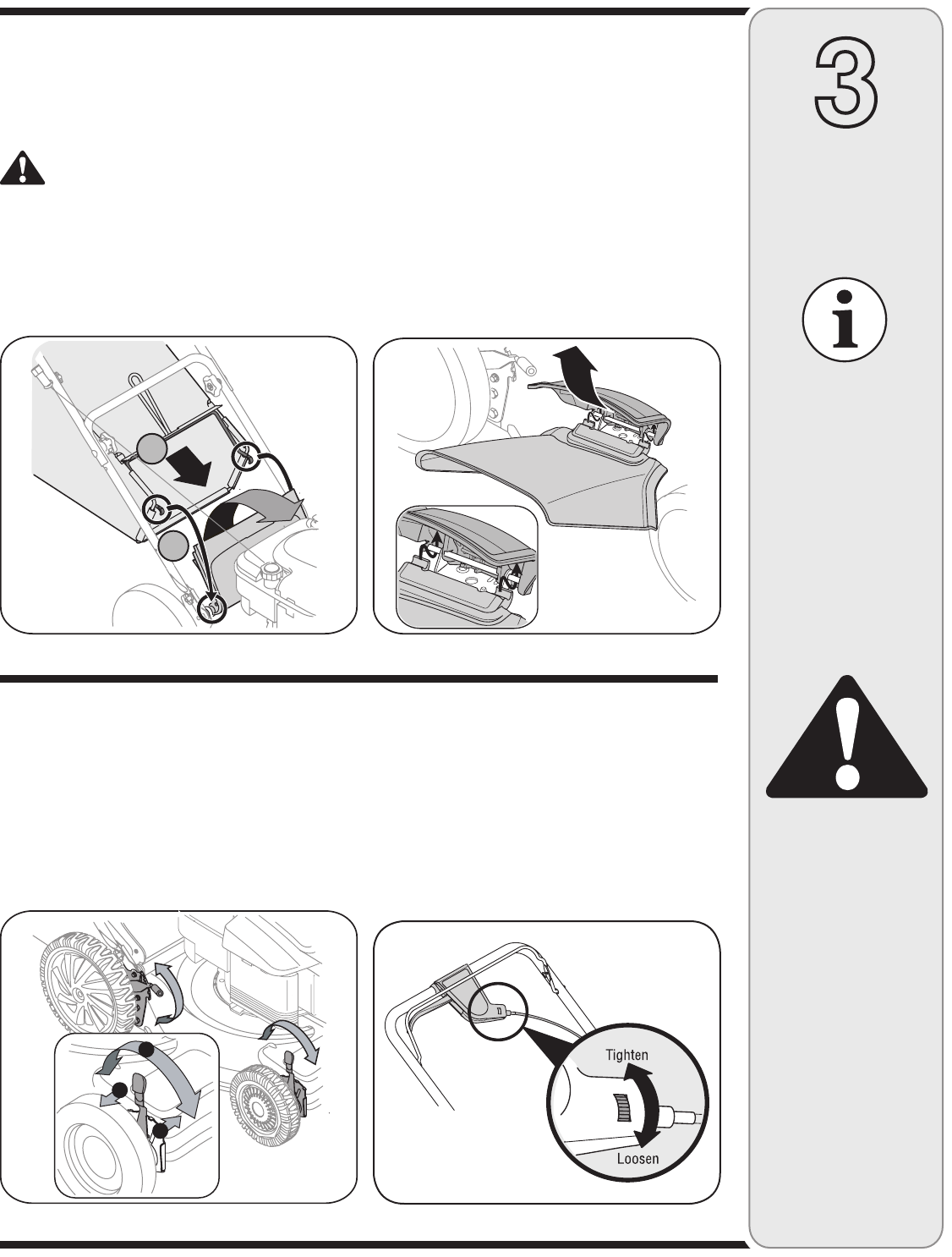 3

Tighten

Loosen