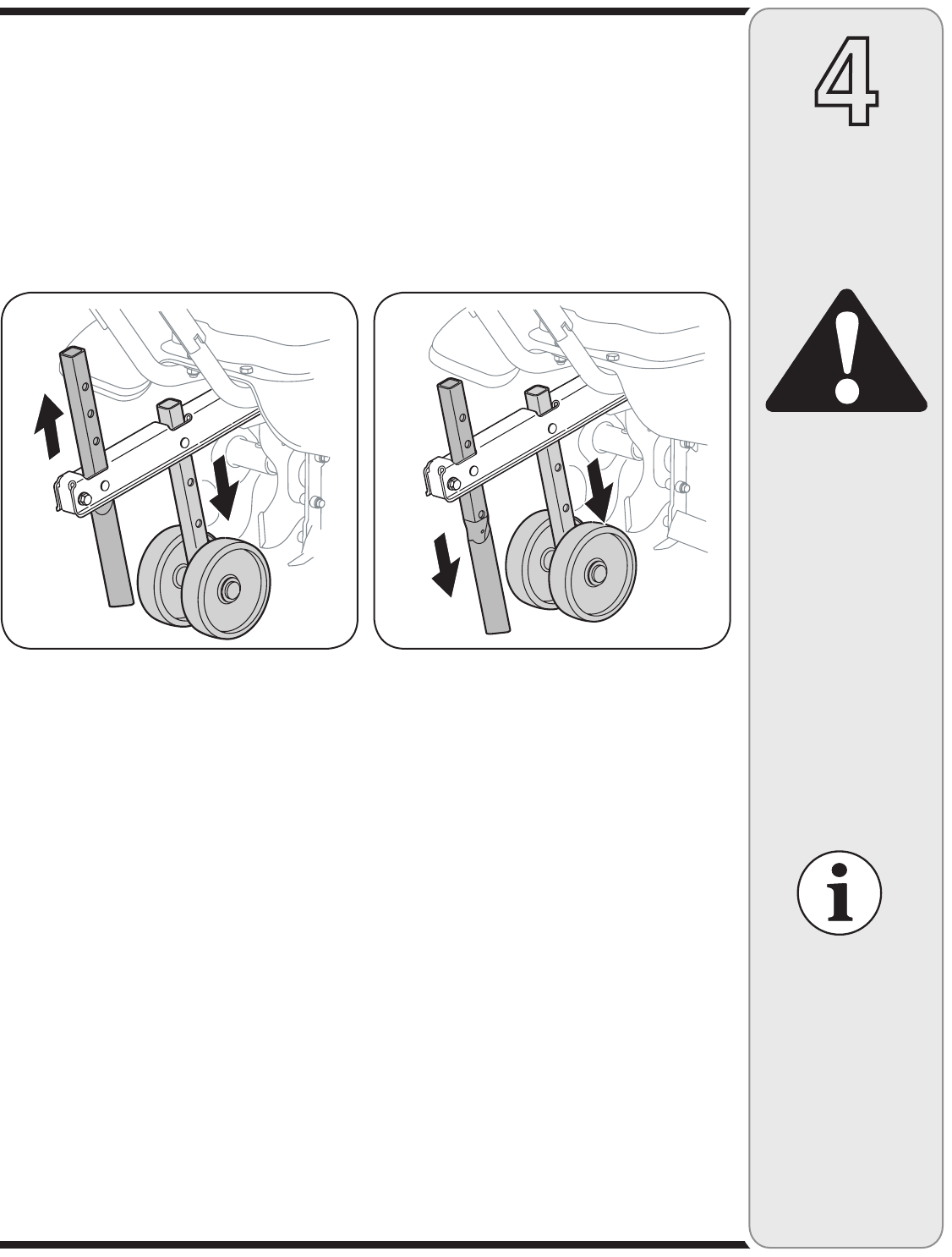 4