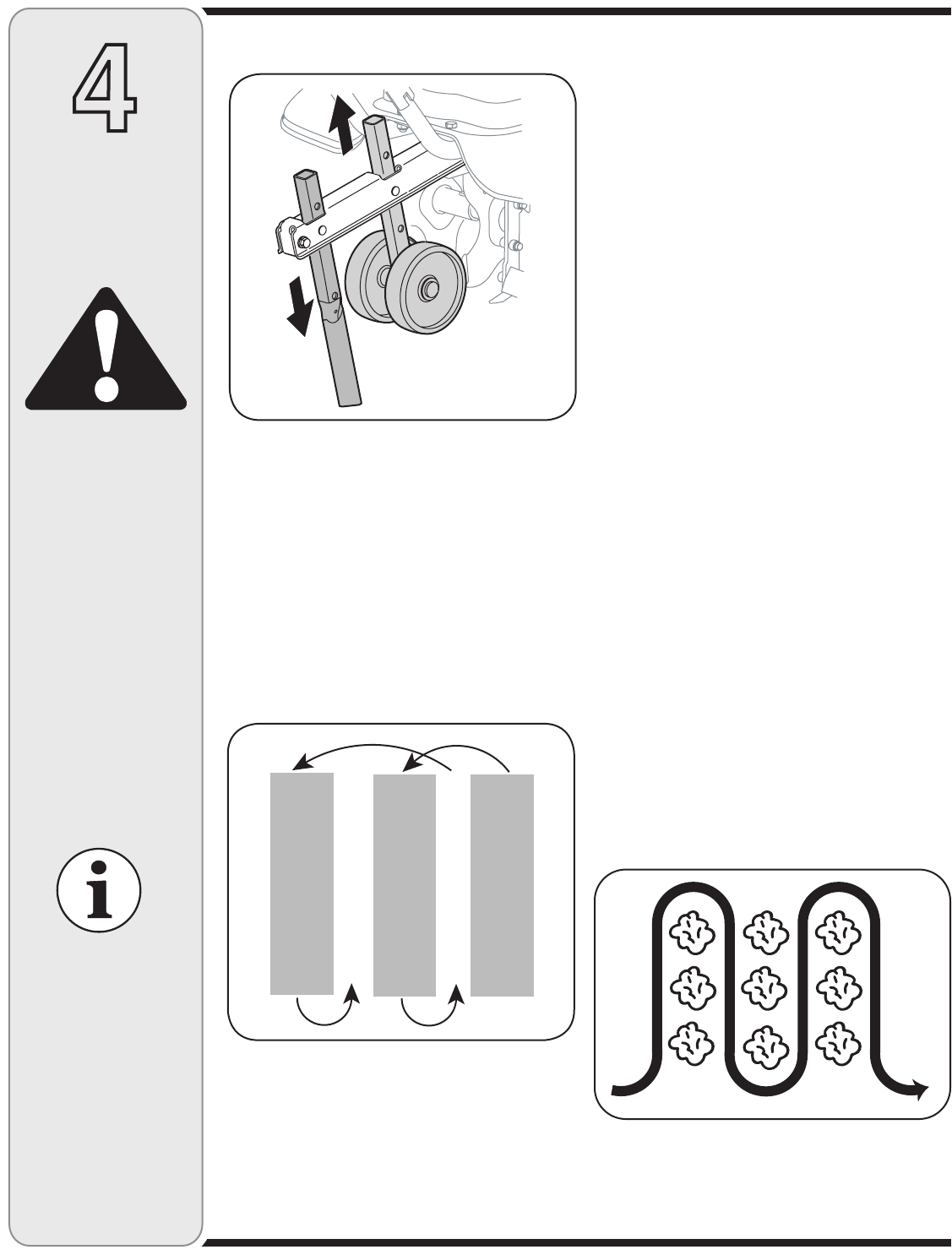 4