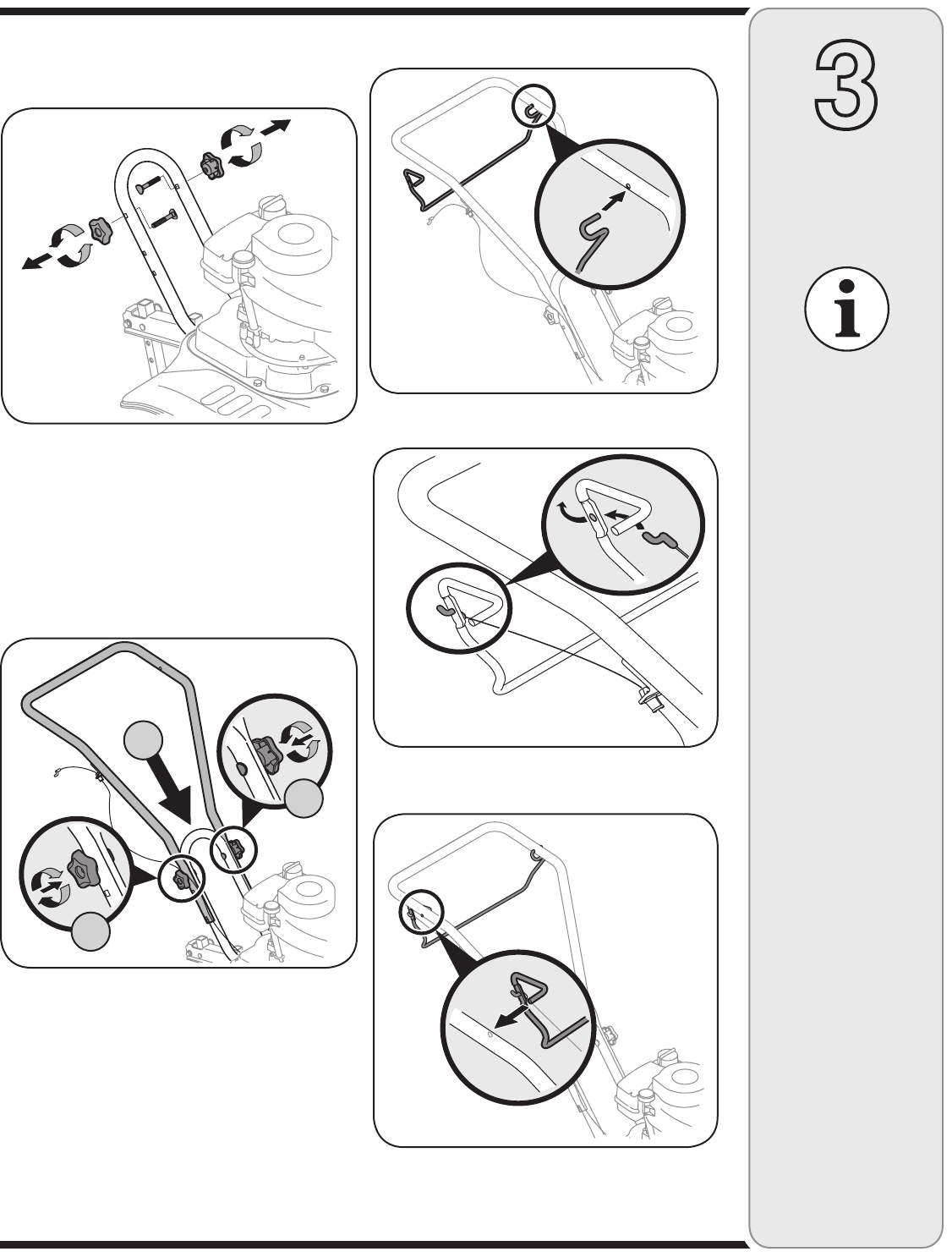 3

i