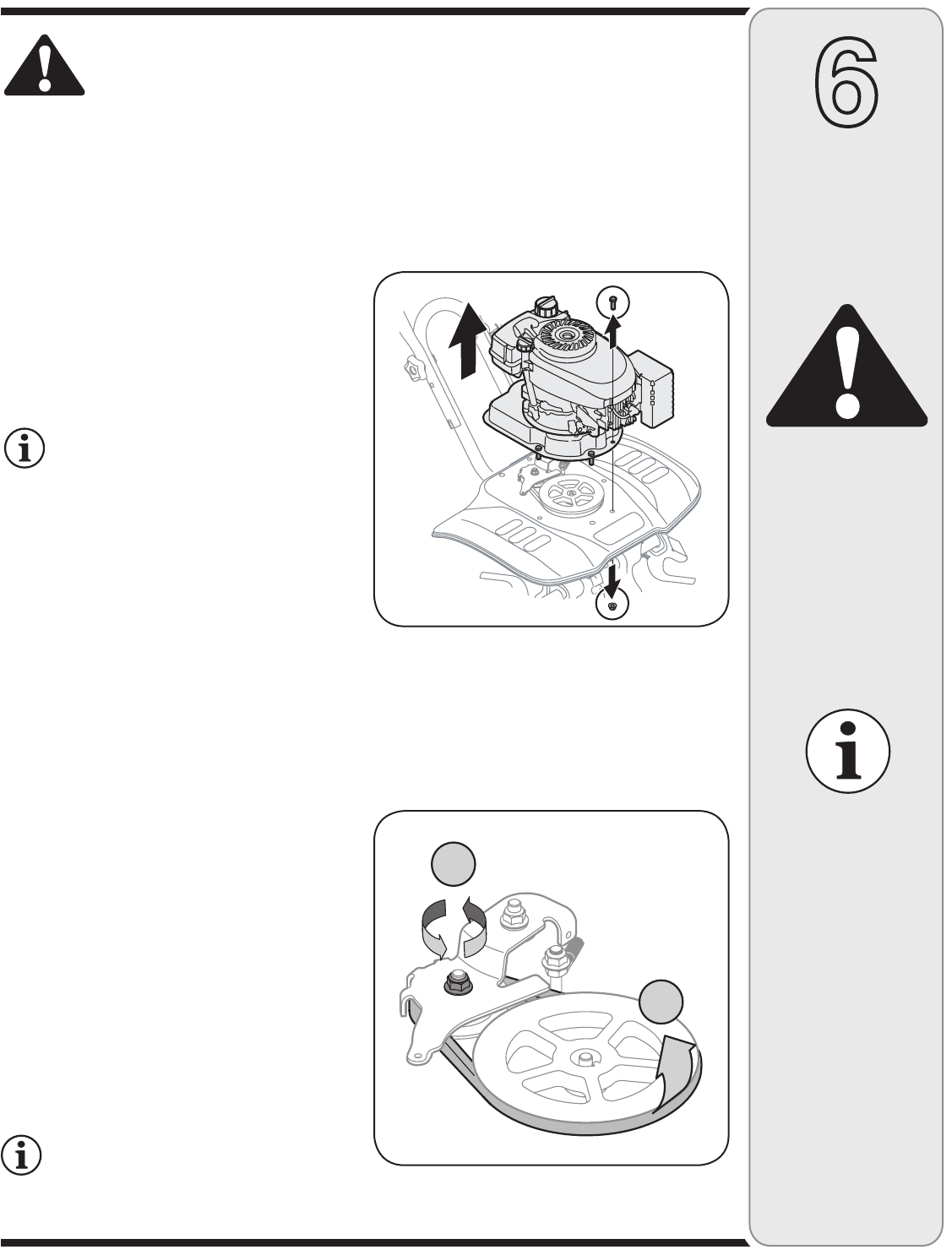 6