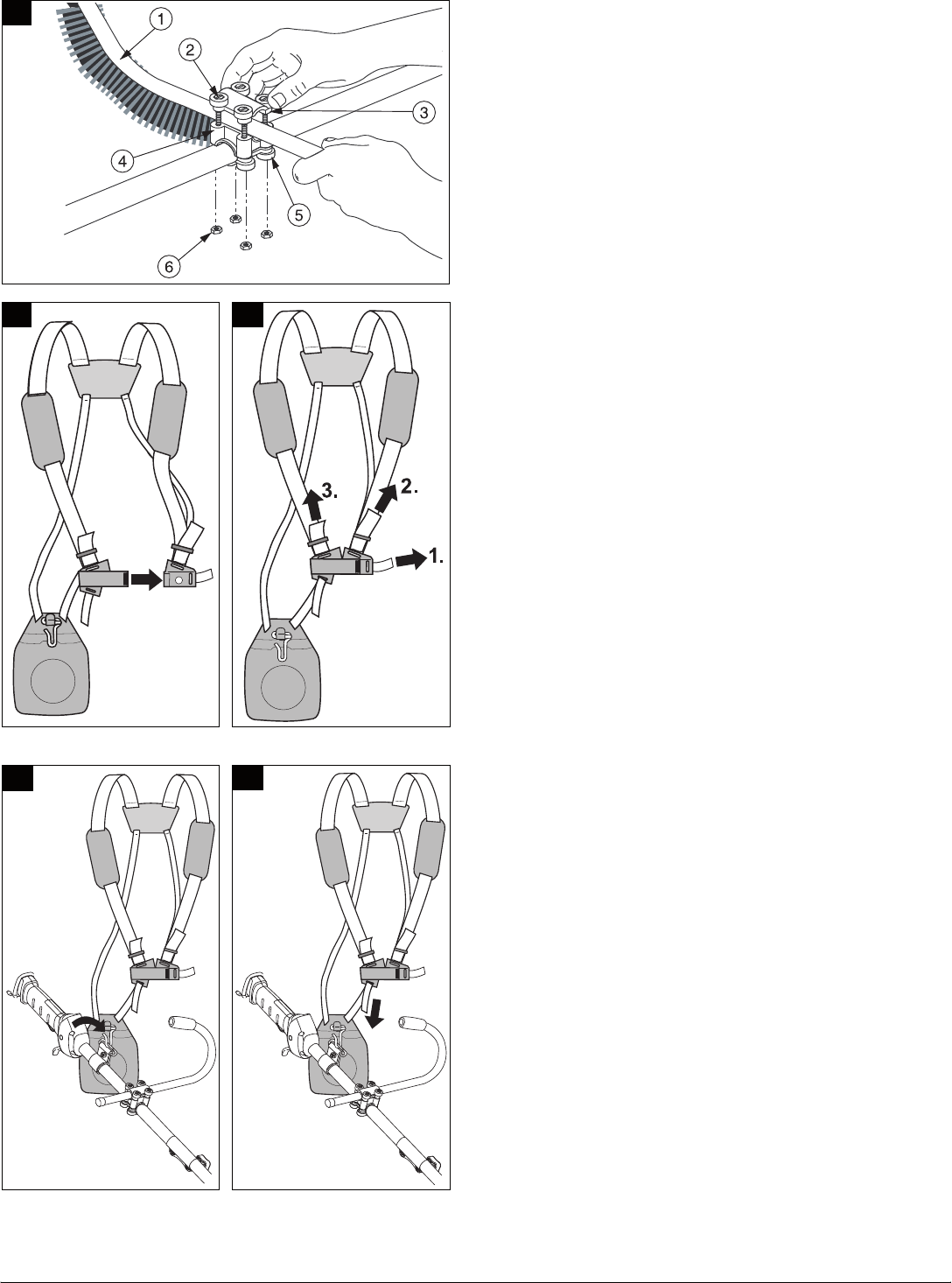 1
2
3
4
5
6

3.
2.
1.