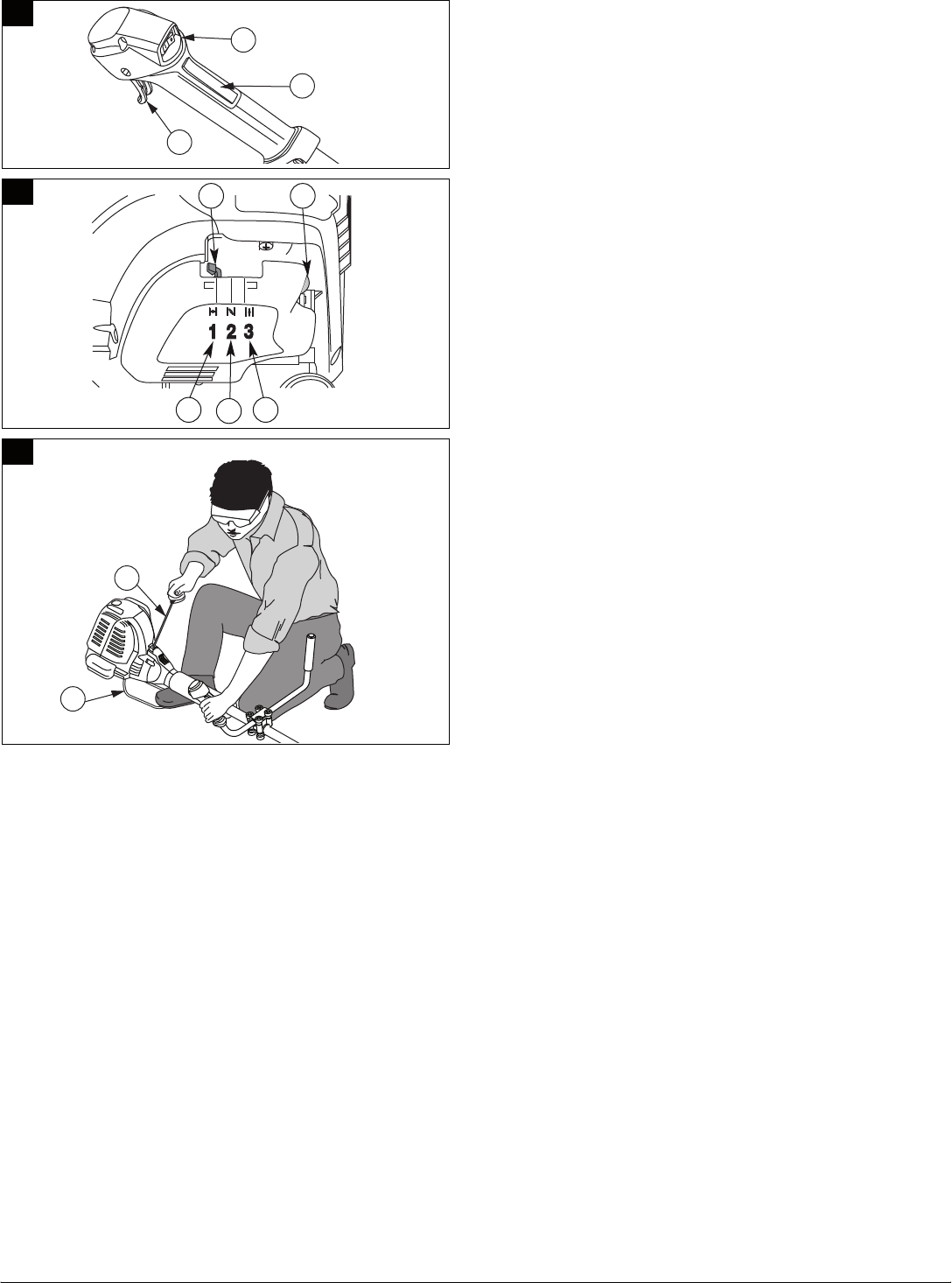 1 2 3