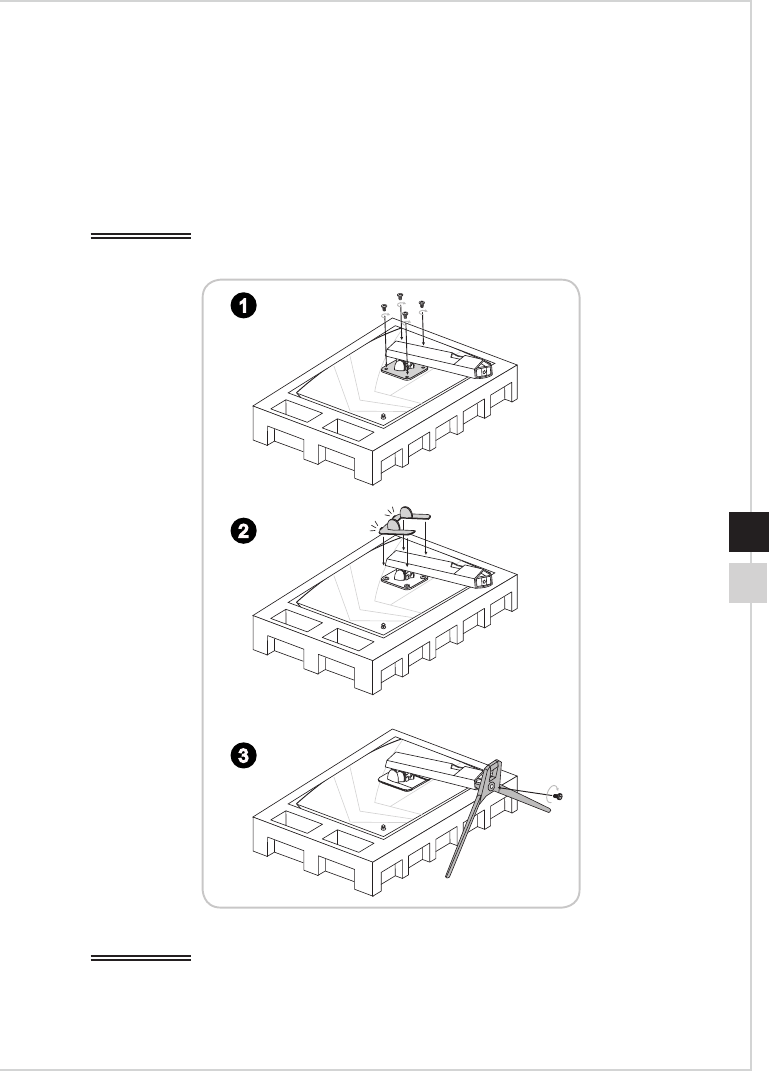 1

2

3