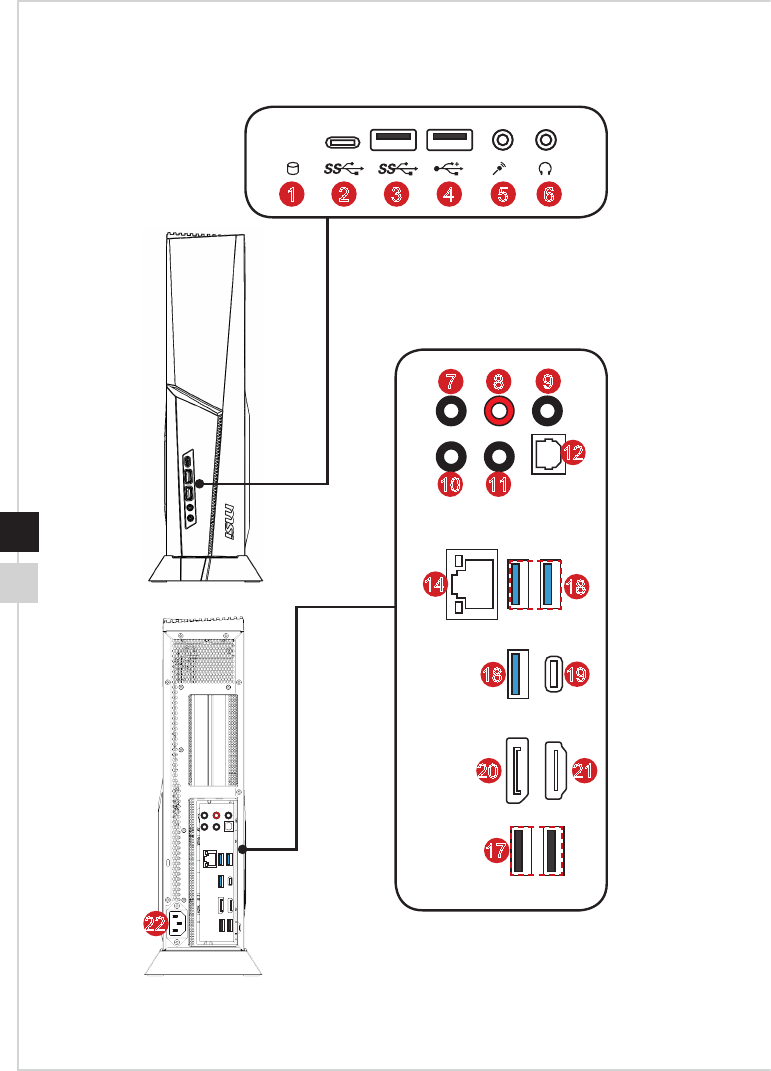 1 2 3 4 5 6

7 8 9

10 11 12

14 18

18 19

20 21

17

22

msi