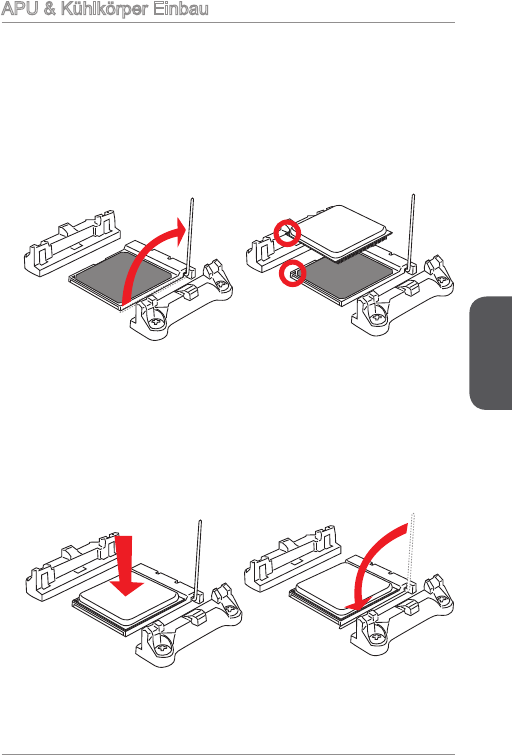 APU & Kühlkörper Einbau