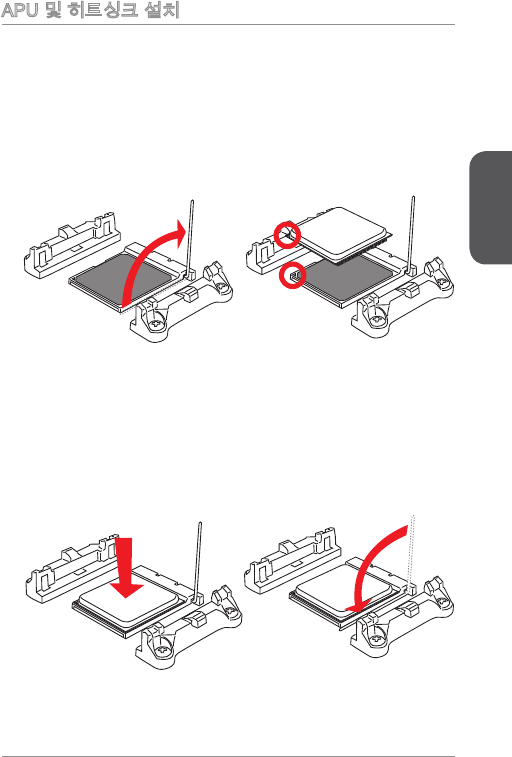 APU 및 히트싱크 설치