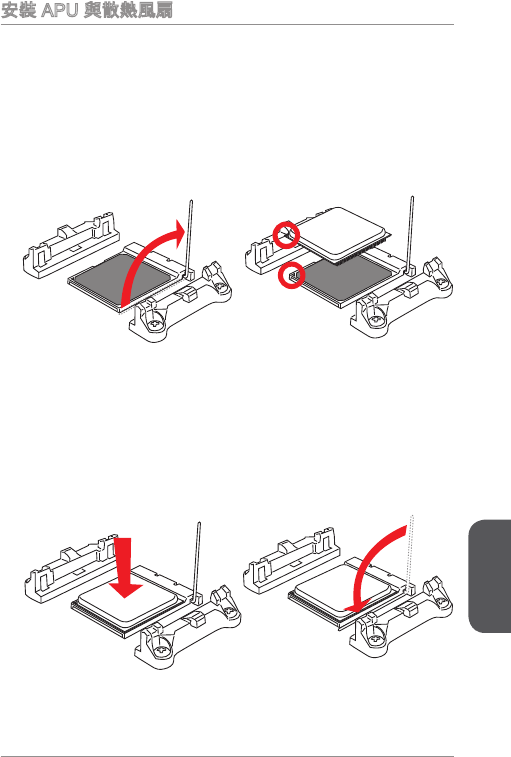 安裝 APU 與散熱風扇