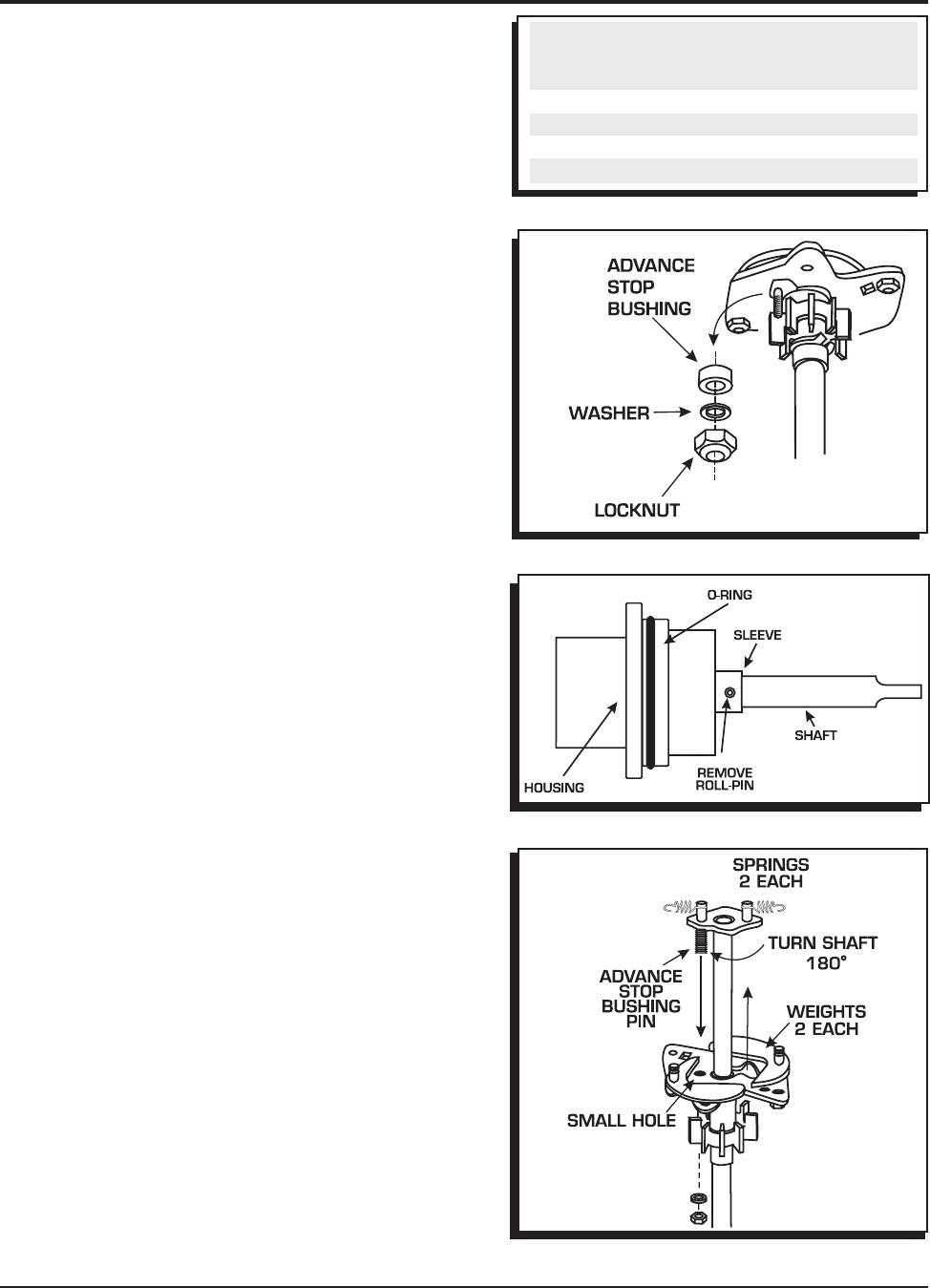 ADVANCE STOP BUSHING

WASHER

LOCKNUT

O-RING

SLEEVE

SHAFT

HOUSING

REMOVE ROLL-PIN

SPRINGS 2 EACH

TURN SHAFT 180°

ADVANCE STOP BUSHING PIN

WEIGHTS 2 EACH

SMALL HOLE