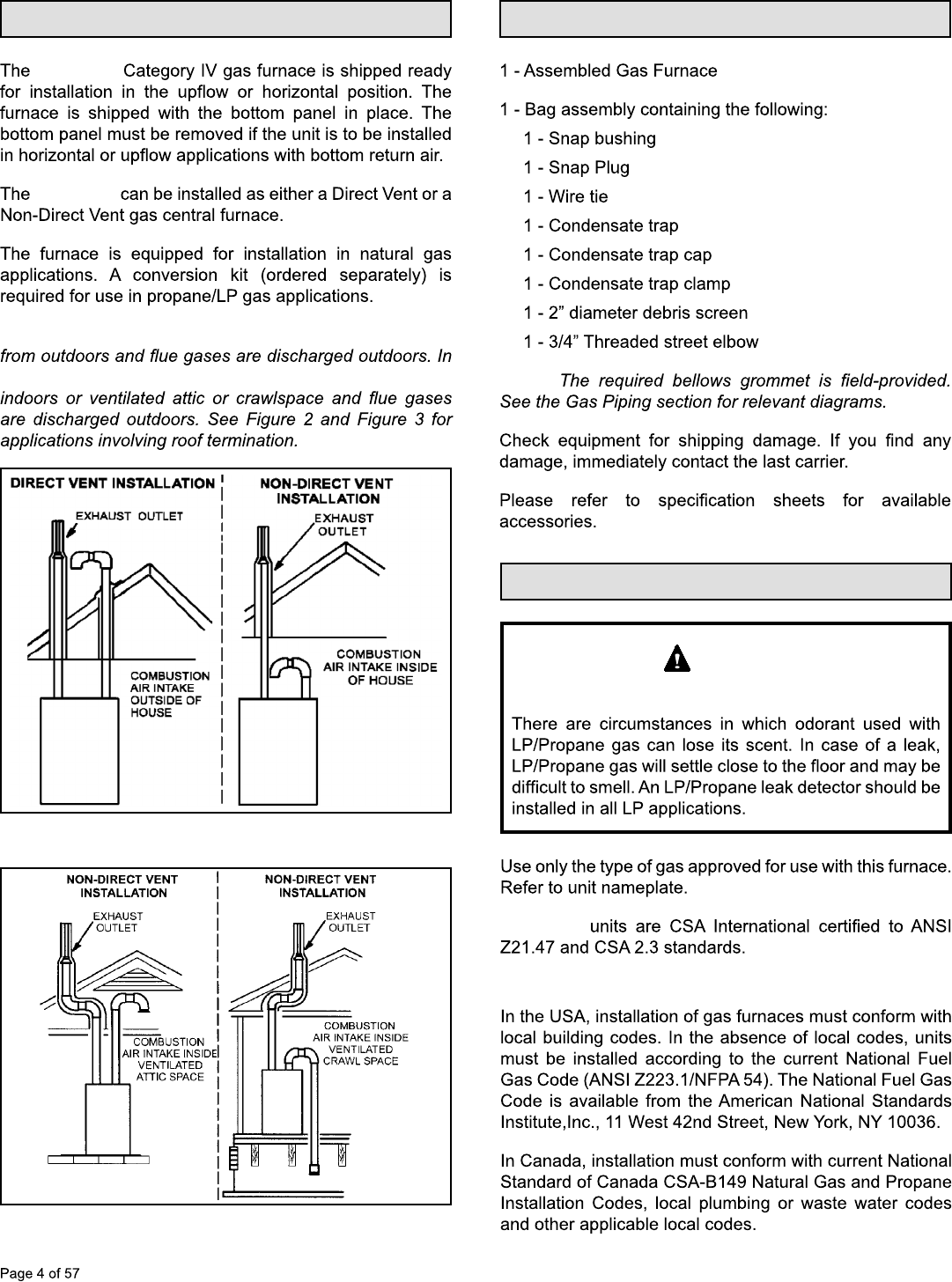 The Category IV gas furnace is shipped ready for installation in the upflow or horizontal position. The furnace is shipped with the bottom panel in place. The bottom panel must be removed if the unit is to be installed in horizontal or upflow applications with bottom return air.

The can be installed as either a Direct Vent or a Non-Direct Vent gas central furnace.

The furnace is equipped for installation in natural gas applications. A conversion kit (ordered separately) is required for use in propane/LP gas applications.

from outdoors and flue gases are discharged outdoors. In

indoors or ventilated attic or crawlspace and flue gases are discharged outdoors. See Figure 2 and Figure 3 for applications involving roof termination.

DIRECT VENT INSTALLATION
EXHAUST OUTLET
COMBUSTION AIR INTAKE OUTSIDE OF HOUSE

NON-DIRECT VENT INSTALLATION
EXHAUST OUTLET
COMBUSTION AIR INTAKE INSIDE OF HOUSE

NON-DIRECT VENT INSTALLATION
EXHAUST OUTLET
COMBUSTION AIR INTAKE INSIDE VENTILATED ATTIC SPACE

NON-DIRECT VENT INSTALLATION
EXHAUST OUTLET
COMBUSTION AIR INTAKE INSIDE VENTILATED CRAWL SPACE

1 - Assembled Gas Furnace

1 - Bag assembly containing the following:
1 - Snap bushing
1 - Snap Plug
1 - Wire tie
1 - Condensate trap
1 - Condensate trap cap
1 - Condensate trap clamp
1 - 2” diameter debris screen
1 - 3/4” Threaded street elbow

The required bellows grommet is field-provided. See the Gas Piping section for relevant diagrams.

Check equipment for shipping damage. If you find any damage, immediately contact the last carrier.

Please refer to specification sheets for available accessories.

There are circumstances in which odorant used with LP/Propane gas can lose its scent. In case of a leak, LP/Propane gas will settle close to the floor and may be difficult to smell. An LP/Propane leak detector should be installed in all LP applications.

Use only the type of gas approved for use with this furnace. Refer to unit nameplate.

units are CSA International certified to ANSI Z21.47 and CSA 2.3 standards.

In the USA, installation of gas furnaces must conform with local building codes. In the absence of local codes, units must be installed according to the current National Fuel Gas Code (ANSI Z223.1/NFPA 54). The National Fuel Gas Code is available from the American National Standards Institute,Inc., 11 West 42nd Street, New York, NY 10036.

In Canada, installation must conform with current National Standard of Canada CSA-B149 Natural Gas and Propane Installation Codes, local plumbing or waste water codes and other applicable local codes.

Page 4 of 57