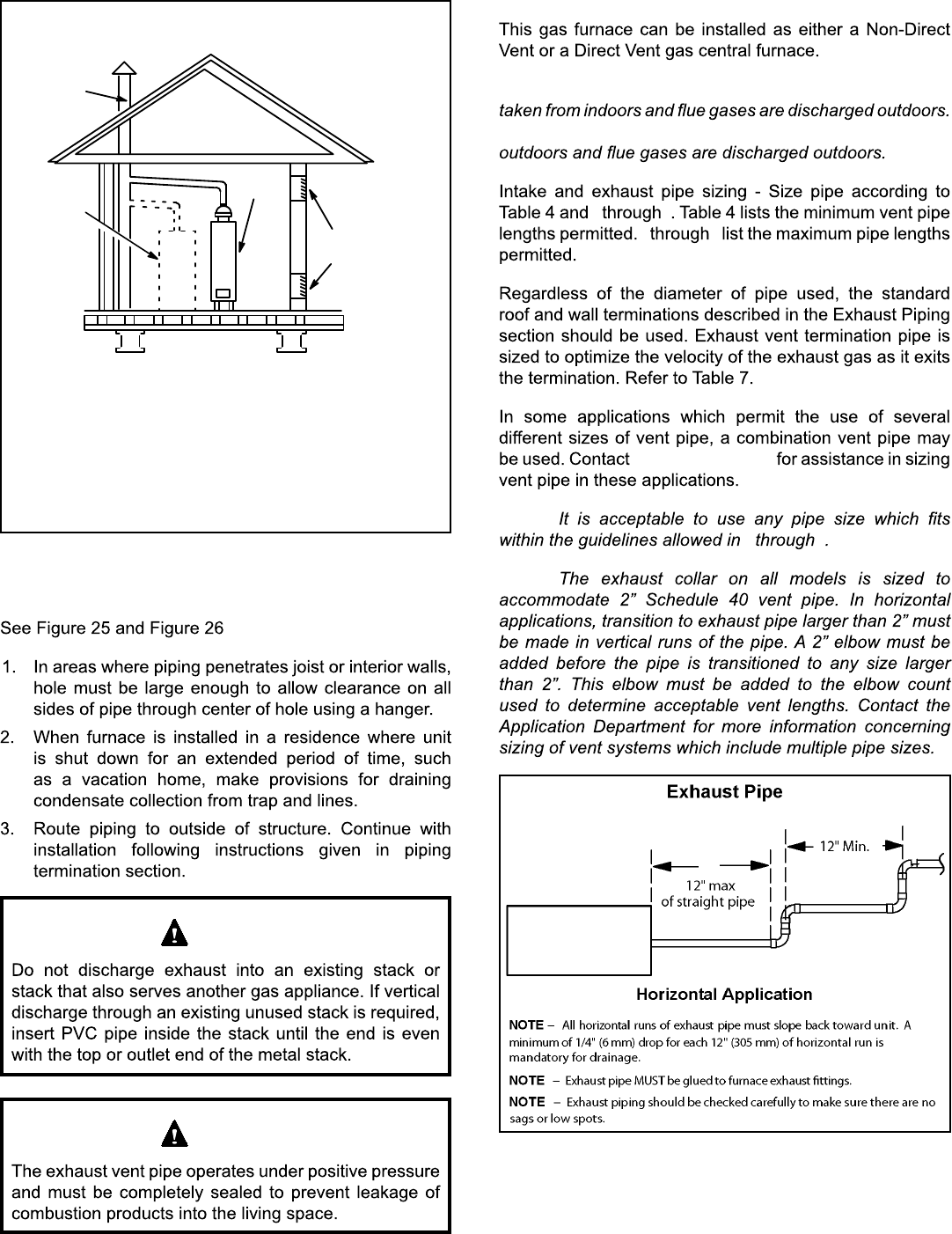 See Figure 25 and Figure 26

1. In areas where piping penetrates joist or interior walls, hole must be large enough to allow clearance on all sides of pipe through center of hole using a hanger.

2. When furnace is installed in a residence where unit is shut down for an extended period of time, such as a vacation home, make provisions for draining condensate collection from trap and lines.

3. Route piping to outside of structure. Continue with installation following instructions given in piping termination section.

Do not discharge exhaust into an existing stack or stack that also serves another gas appliance. If vertical discharge through an existing unused stack is required, insert PVC pipe inside the stack until the end is even with the top or outlet end of the metal stack.

The exhaust vent pipe operates under positive pressure and must be completely sealed to prevent leakage of combustion products into the living space.

This gas furnace can be installed as either a Non-Direct Vent or a Direct Vent gas central furnace.

taken from indoors and flue gases are discharged outdoors.

outdoors and flue gases are discharged outdoors.

Intake and exhaust pipe sizing - Size pipe according to Table 4 and through . Table 4 lists the minimum vent pipe lengths permitted. through list the maximum pipe lengths permitted.

Regardless of the diameter of pipe used, the standard roof and wall terminations described in the Exhaust Piping section should be used. Exhaust vent termination pipe is sized to optimize the velocity of the exhaust gas as it exits the termination. Refer to Table 7.

In some applications which permit the use of several different sizes of vent pipe, a combination vent pipe may be used. Contact for assistance in sizing vent pipe in these applications.

It is acceptable to use any pipe size which fits within the guidelines allowed in through .

The exhaust collar on all models is sized to accommodate 2” Schedule 40 vent pipe. In horizontal applications, transition to exhaust pipe larger than 2” must be made in vertical runs of the pipe. A 2” elbow must be added before the pipe is transitioned to any size larger than 2”. This elbow must be added to the elbow count used to determine acceptable vent lengths. Contact the Application Department for more information concerning sizing of vent systems which include multiple pipe sizes.

Exhaust Pipe

12" Min.

12" max of straight pipe

Horizontal Application

NOTE – All horizontal runs of exhaust pipe must slope back toward unit. A minimum of 1/4" (6 mm) drop for each 12" (305 mm) of horizontal run is mandatory for drainage.

NOTE – Exhaust pipe MUST be glued to furnace exhaust fittings.

NOTE – Exhaust piping should be checked carefully to make sure there are no sags or low spots.