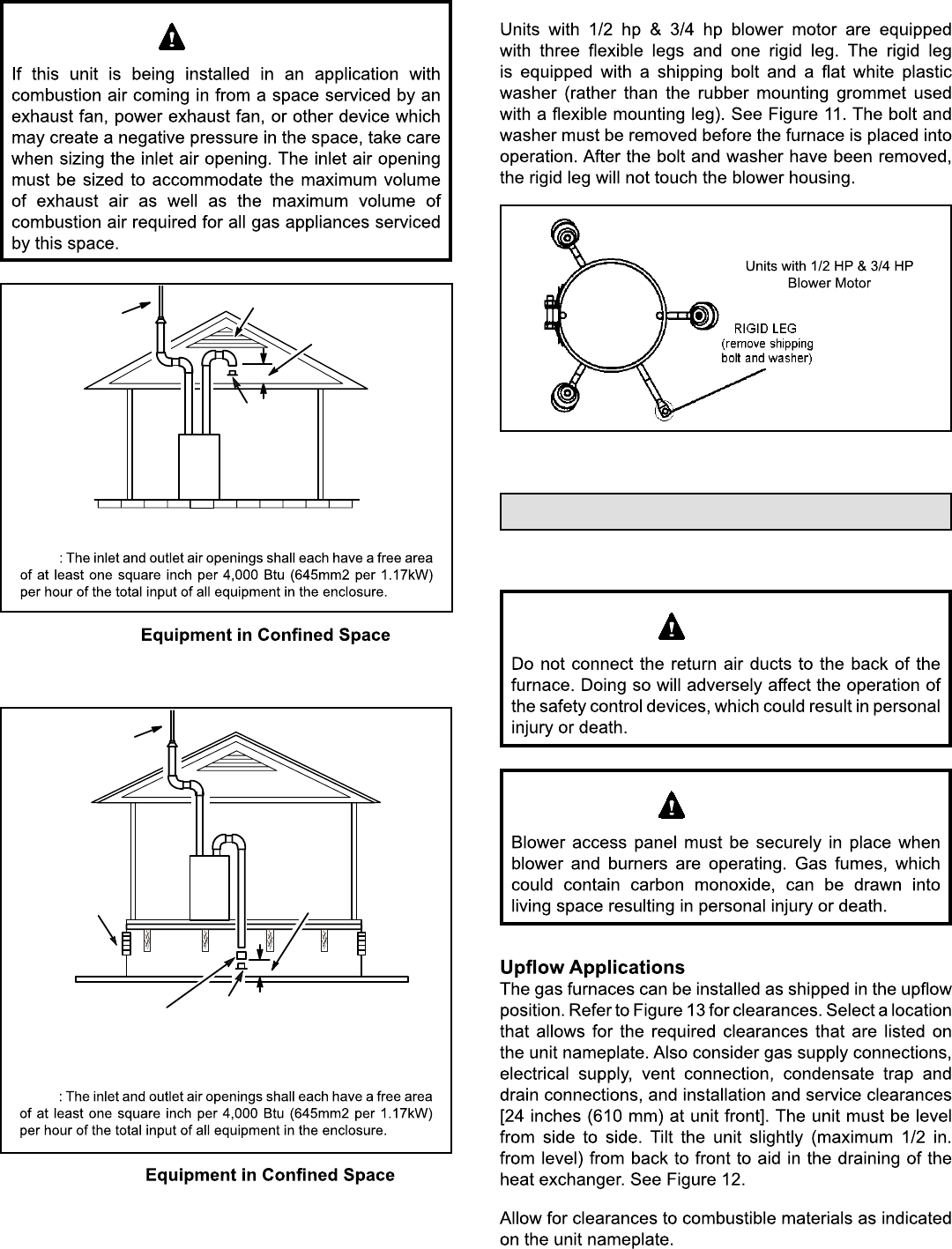 If this unit is being installed in an application with combustion air coming in from a space serviced by an exhaust fan, power exhaust fan, or other device which may create a negative pressure in the space, take care when sizing the inlet air opening. The inlet air opening must be sized to accommodate the maximum volume of exhaust air as well as the maximum volume of combustion air required for all gas appliances serviced by this space.

: The inlet and outlet air openings shall each have a free area of at least one square inch per 4,000 Btu (645mm2 per 1.17kW) per hour of the total input of all equipment in the enclosure.

Equipment in Confined Space

: The inlet and outlet air openings shall each have a free area of at least one square inch per 4,000 Btu (645mm2 per 1.17kW) per hour of the total input of all equipment in the enclosure.

Equipment in Confined Space

Units with 1/2 hp & 3/4 hp blower motor are equipped with three flexible legs and one rigid leg. The rigid leg is equipped with a shipping bolt and a flat white plastic washer (rather than the rubber mounting grommet used with a flexible mounting leg). See Figure 11. The bolt and washer must be removed before the furnace is placed into operation. After the bolt and washer have been removed, the rigid leg will not touch the blower housing.

Units with 1/2 HP & 3/4 HP Blower Motor

RIGID LEG (remove shipping bolt and washer)

Do not connect the return air ducts to the back of the furnace. Doing so will adversely affect the operation of the safety control devices, which could result in personal injury or death.

Blower access panel must be securely in place when blower and burners are operating. Gas fumes, which could contain carbon monoxide, can be drawn into living space resulting in personal injury or death.

Upflow Applications
The gas furnaces can be installed as shipped in the upflow position. Refer to Figure 13 for clearances. Select a location that allows for the required clearances that are listed on the unit nameplate. Also consider gas supply connections, electrical supply, vent connection, condensate trap and drain connections, and installation and service clearances [24 inches (610 mm) at unit front]. The unit must be level from side to side. Tilt the unit slightly (maximum 1/2 in. from level) from back to front to aid in the draining of the heat exchanger. See Figure 12.

Allow for clearances to combustible materials as indicated on the unit nameplate.