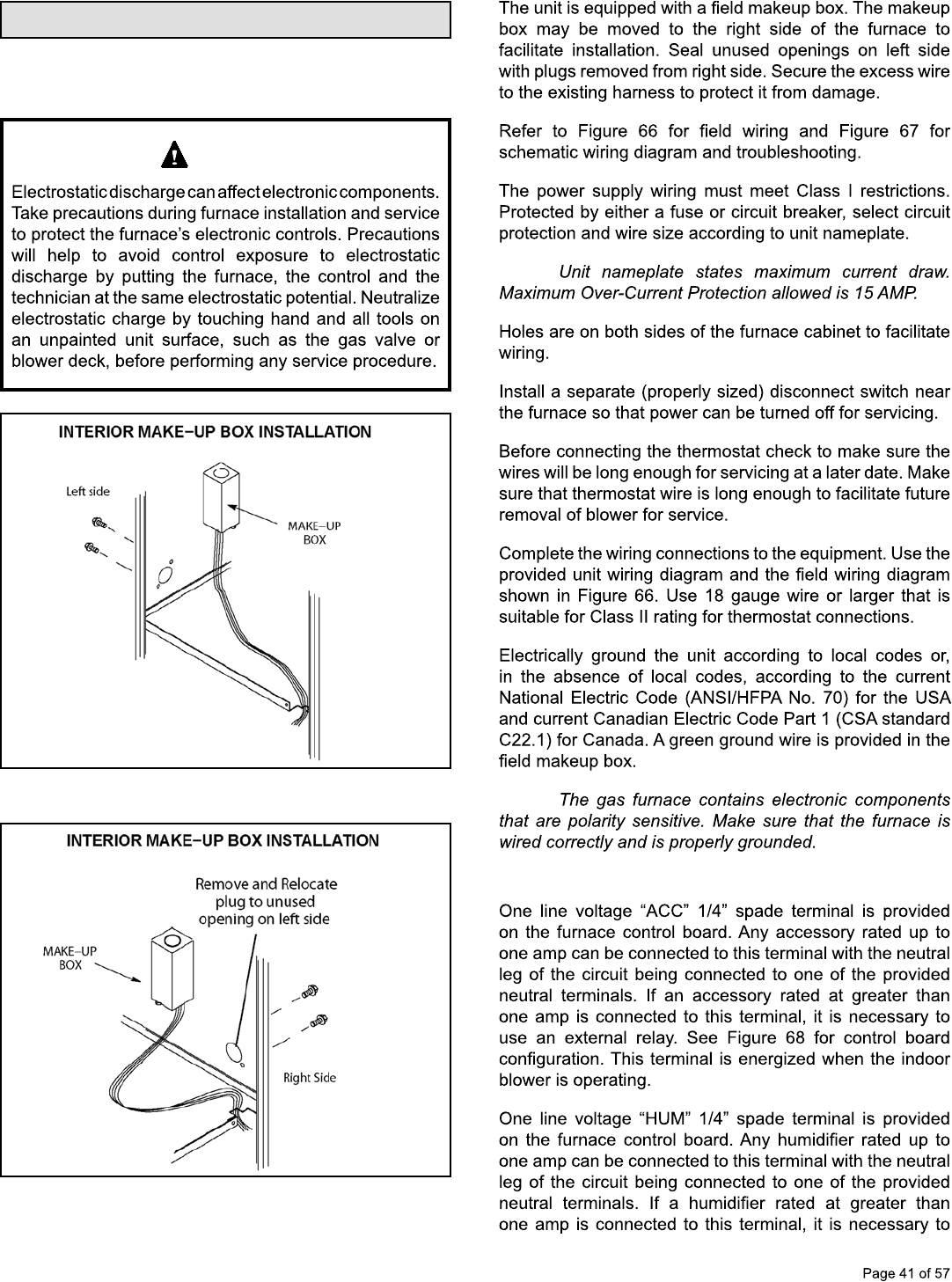 Electrostatic discharge can affect electronic components. Take precautions during furnace installation and service to protect the furnace's electronic controls. Precautions will help to avoid control exposure to electrostatic discharge by putting the furnace, the control and the technician at the same electrostatic potential. Neutralize electrostatic charge by touching hand and all tools on an unpainted unit surface, such as the gas valve or blower deck, before performing any service procedure.

INTERIOR MAKE−UP BOX INSTALLATION

Left side

MAKE−UP BOX

INTERIOR MAKE−UP BOX INSTALLATION

Remove and Relocate plug to unused opening on left side

MAKE−UP BOX

Right Side

The unit is equipped with a field makeup box. The makeup box may be moved to the right side of the furnace to facilitate installation. Seal unused openings on left side with plugs removed from right side. Secure the excess wire to the existing harness to protect it from damage.

Refer to Figure 66 for field wiring and Figure 67 for schematic wiring diagram and troubleshooting.

The power supply wiring must meet Class I restrictions. Protected by either a fuse or circuit breaker, select circuit protection and wire size according to unit nameplate.

Unit nameplate states maximum current draw. Maximum Over-Current Protection allowed is 15 AMP.

Holes are on both sides of the furnace cabinet to facilitate wiring.

Install a separate (properly sized) disconnect switch near the furnace so that power can be turned off for servicing.

Before connecting the thermostat check to make sure the wires will be long enough for servicing at a later date. Make sure that thermostat wire is long enough to facilitate future removal of blower for service.

Complete the wiring connections to the equipment. Use the provided unit wiring diagram and the field wiring diagram shown in Figure 66. Use 18 gauge wire or larger that is suitable for Class II rating for thermostat connections.

Electrically ground the unit according to local codes or, in the absence of local codes, according to the current National Electric Code (ANSI/HFPA No. 70) for the USA and current Canadian Electric Code Part 1 (CSA standard C22.1) for Canada. A green ground wire is provided in the field makeup box.

The gas furnace contains electronic components that are polarity sensitive. Make sure that the furnace is wired correctly and is properly grounded.

One line voltage "ACC" 1/4" spade terminal is provided on the furnace control board. Any accessory rated up to one amp can be connected to this terminal with the neutral leg of the circuit being connected to one of the provided neutral terminals. If an accessory rated at greater than one amp is connected to this terminal, it is necessary to use an external relay. See Figure 68 for control board configuration. This terminal is energized when the indoor blower is operating.

One line voltage "HUM" 1/4" spade terminal is provided on the furnace control board. Any humidifier rated up to one amp can be connected to this terminal with the neutral leg of the circuit being connected to one of the provided neutral terminals. If a humidifier rated at greater than one amp is connected to this terminal, it is necessary to

Page 41 of 57