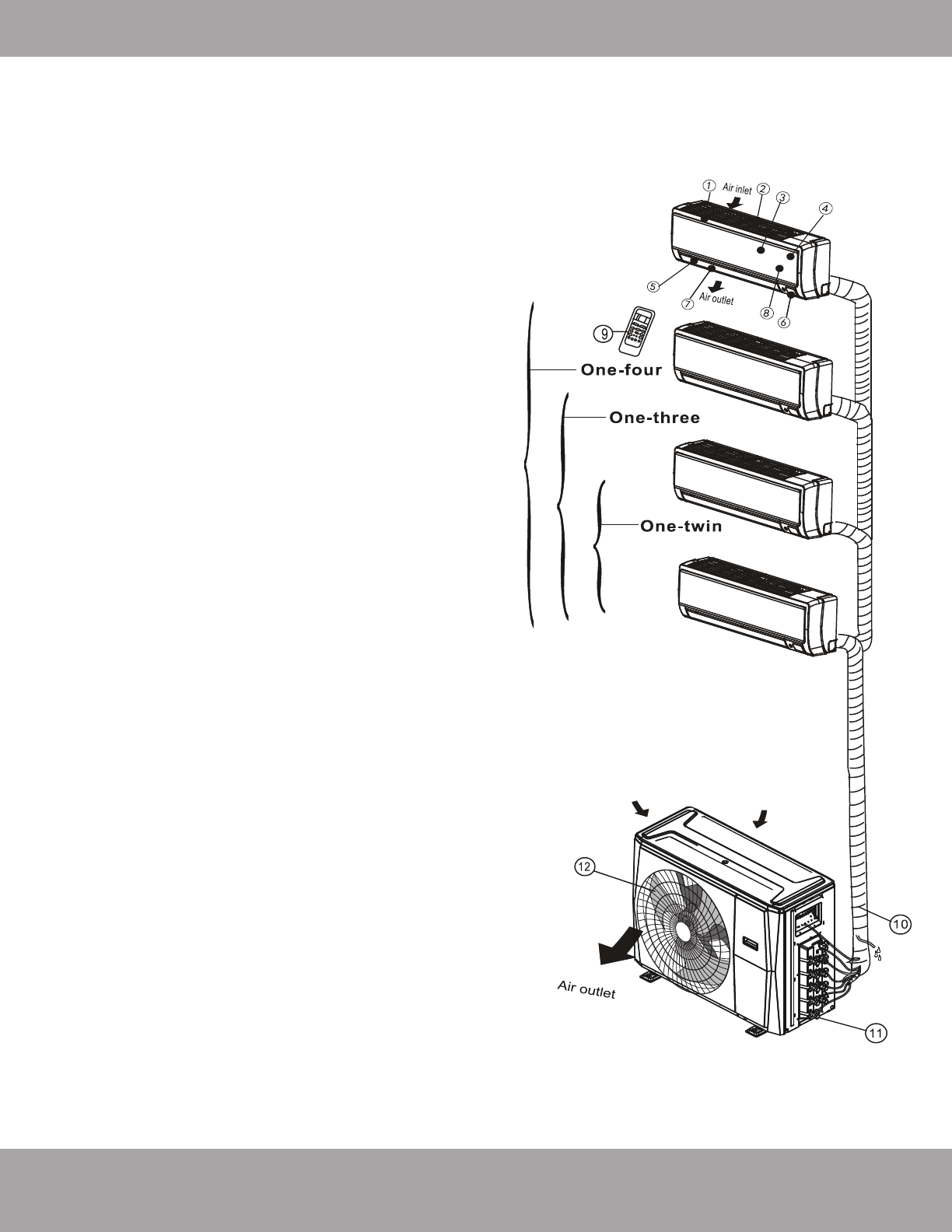 1 Air inlet 2 3 4

5 7 Air outlet 8 6

9

One-four

One-three

One-twin

12

10

Air outlet

11