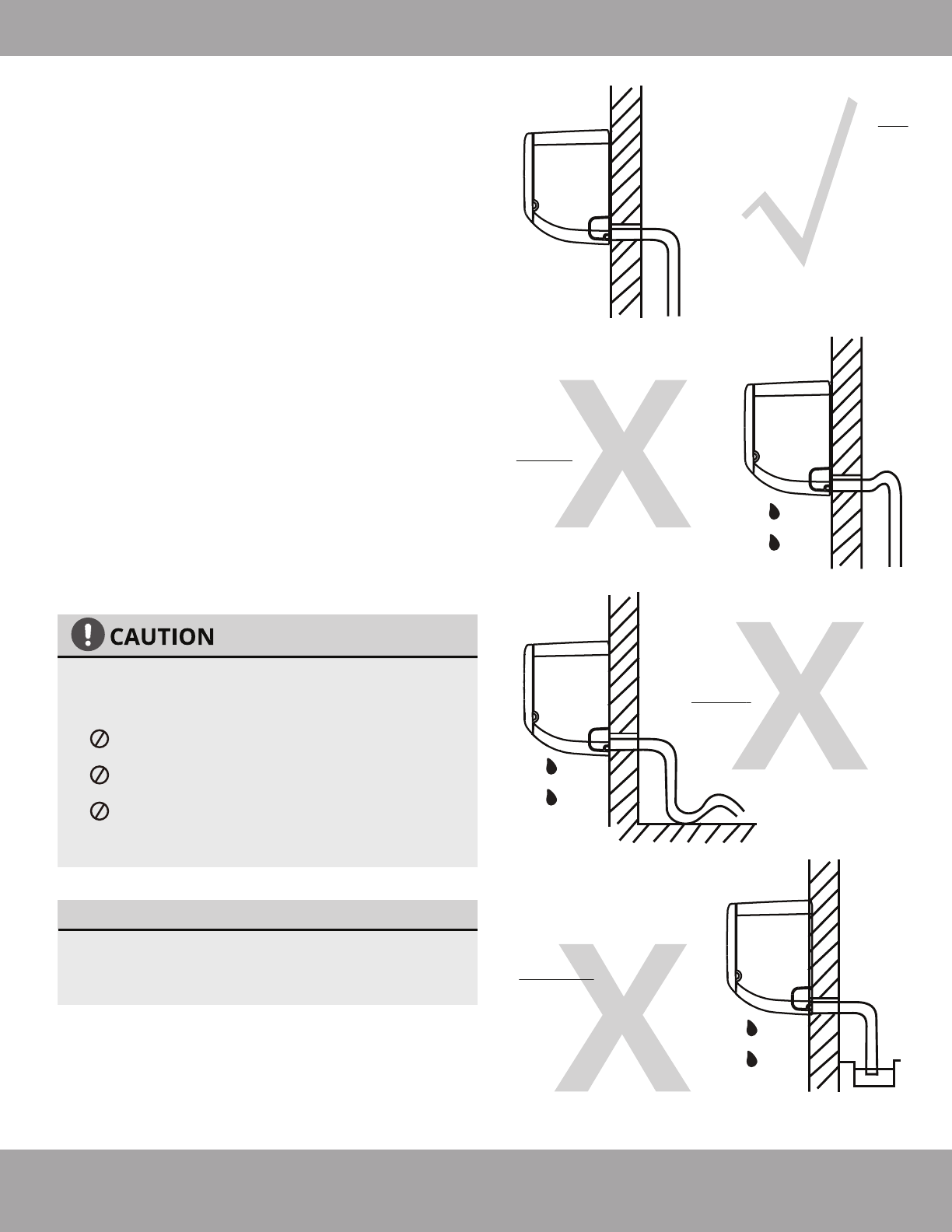 CAUTION