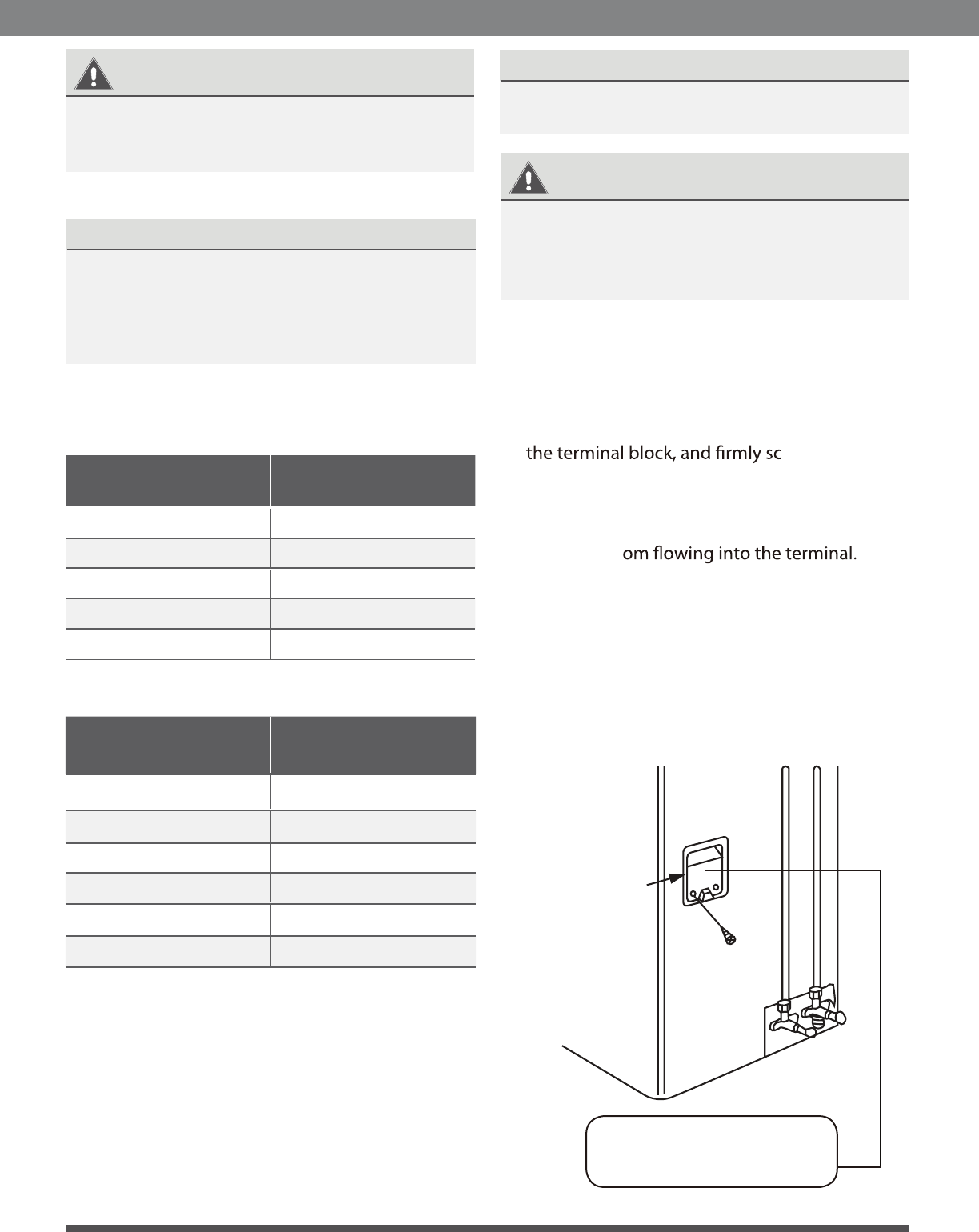 the terminal block, and firmly sc

om flowing into the terminal.