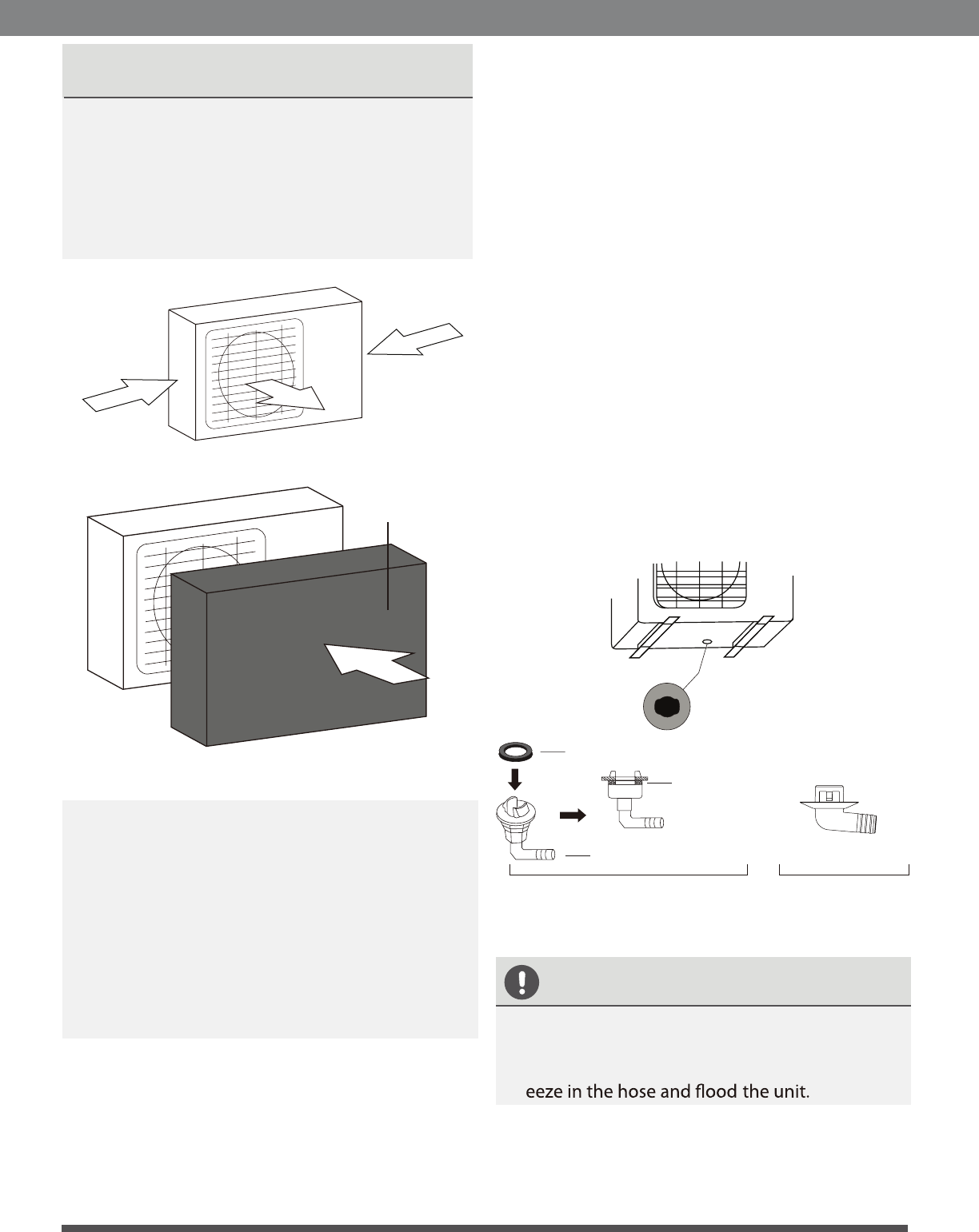 eeze in the hose and flood the unit.