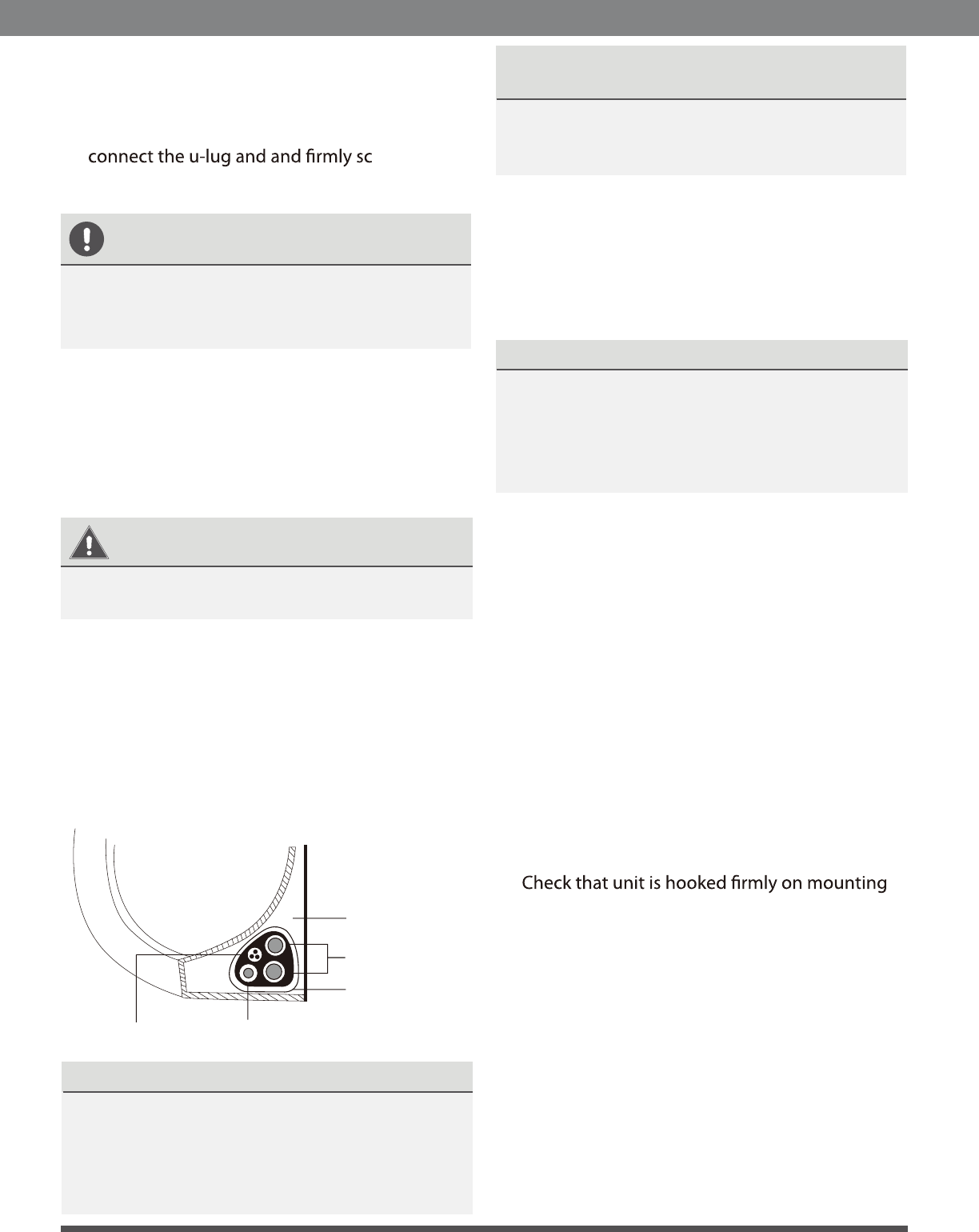 connect the u-lug and and firmly sc

Check that unit is hooked firmly on mounting