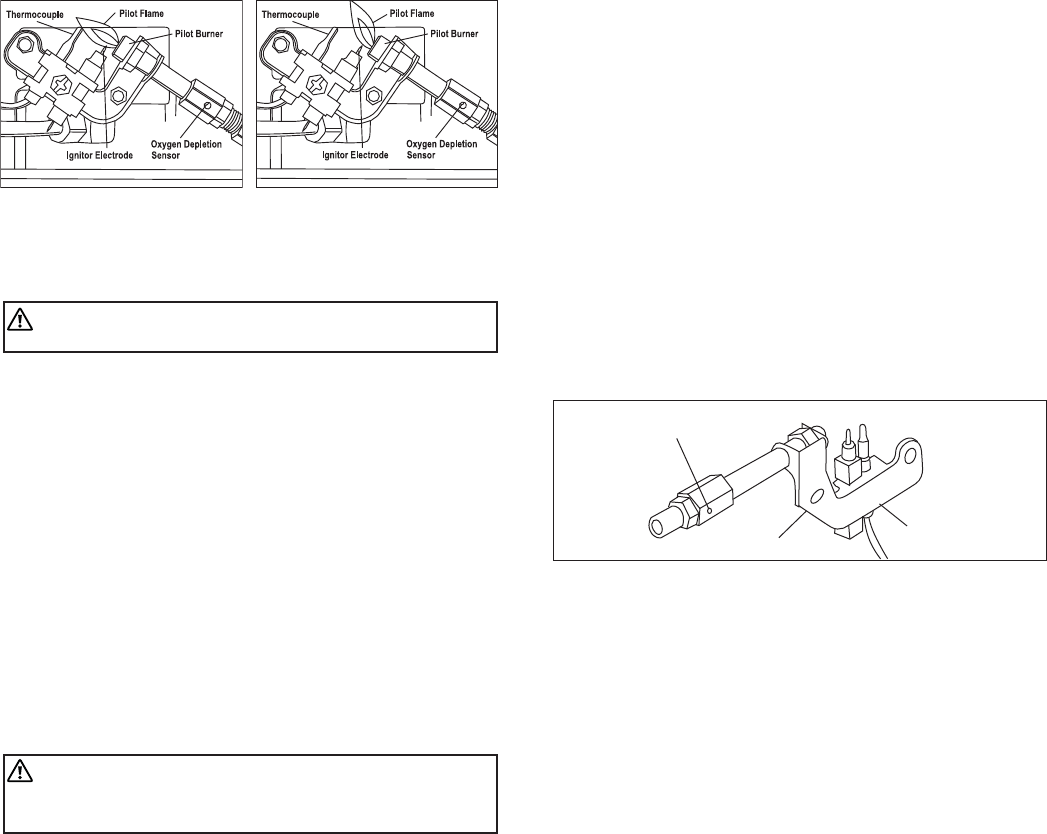 Thermocouple
Pilot Flame
Pilot Burner
Ignitor Electrode
Oxygen Depletion Sensor

Thermocouple
Pilot Flame
Pilot Burner
Ignitor Electrode
Oxygen Depletion Sensor