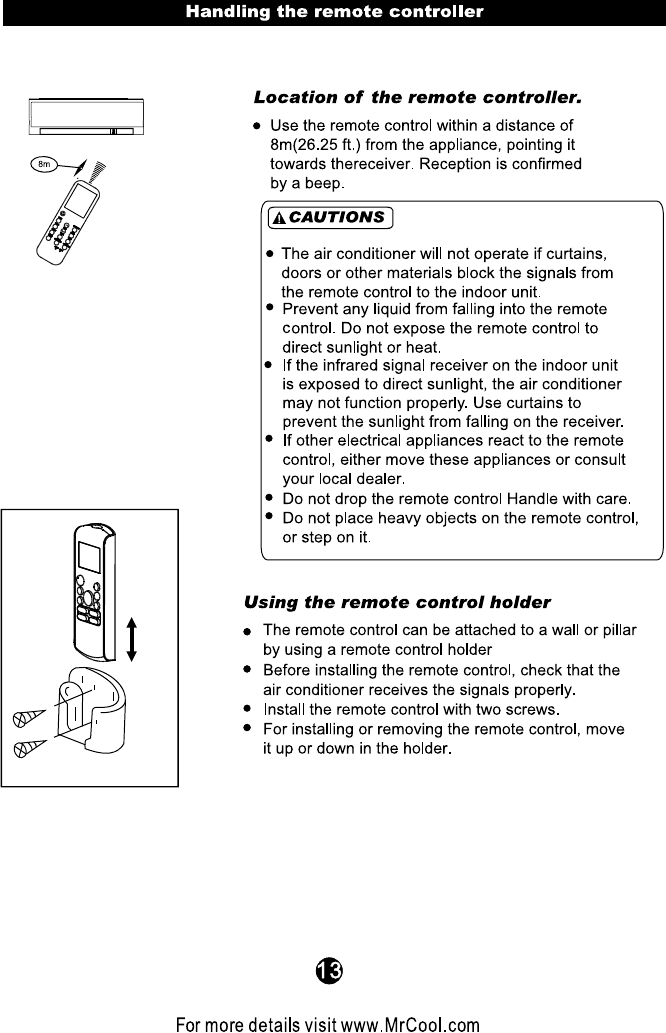 Handling the remote controller

8m

Location of the remote controller.

● Use the remote control within a distance of 8m(26.25 ft.) from the appliance, pointing it towards thereceiver. Reception is confirmed by a beep.

CAUTIONS

● The air conditioner will not operate if curtains, doors or other materials block the signals from the remote control to the indoor unit.
● Prevent any liquid from falling into the remote control. Do not expose the remote control to direct sunlight or heat.
● If the infrared signal receiver on the indoor unit is exposed to direct sunlight, the air conditioner may not function properly. Use curtains to prevent the sunlight from falling on the receiver.
● If other electrical appliances react to the remote control, either move these appliances or consult your local dealer.
● Do not drop the remote control Handle with care.
● Do not place heavy objects on the remote control, or step on it.

Using the remote control holder

● The remote control can be attached to a wall or pillar by using a remote control holder
● Before installing the remote control, check that the air conditioner receives the signals properly.
● Install the remote control with two screws.
● For installing or removing the remote control, move it up or down in the holder.

13

For more details visit www.MrCool.com