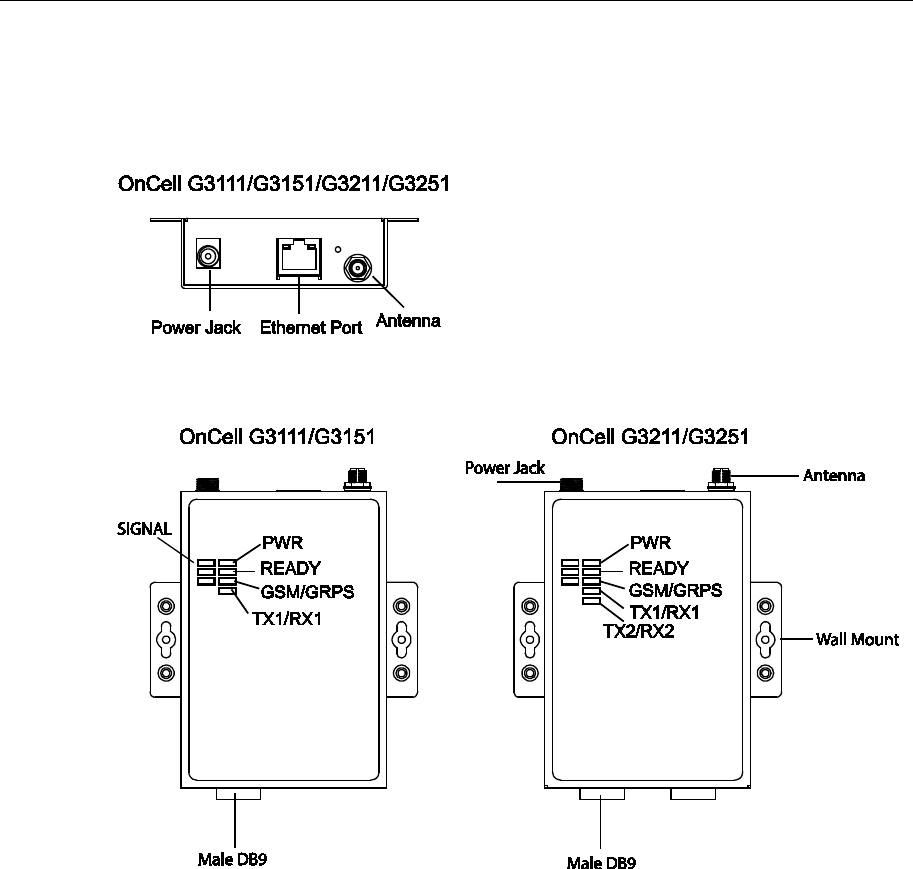 OnCell G3111/G3151/G3211/G3251

Power Jack Ethernet Port Antenna

OnCell G3111/G3151

SIGNAL
PWR
READY
GSM/GRPS
TX1/RX1

Male DB9

OnCell G3211/G3251

Power Jack
Antenna
PWR
READY
GSM/GRPS
TX1/RX1
TX2/RX2
Wall Mount

Male DB9