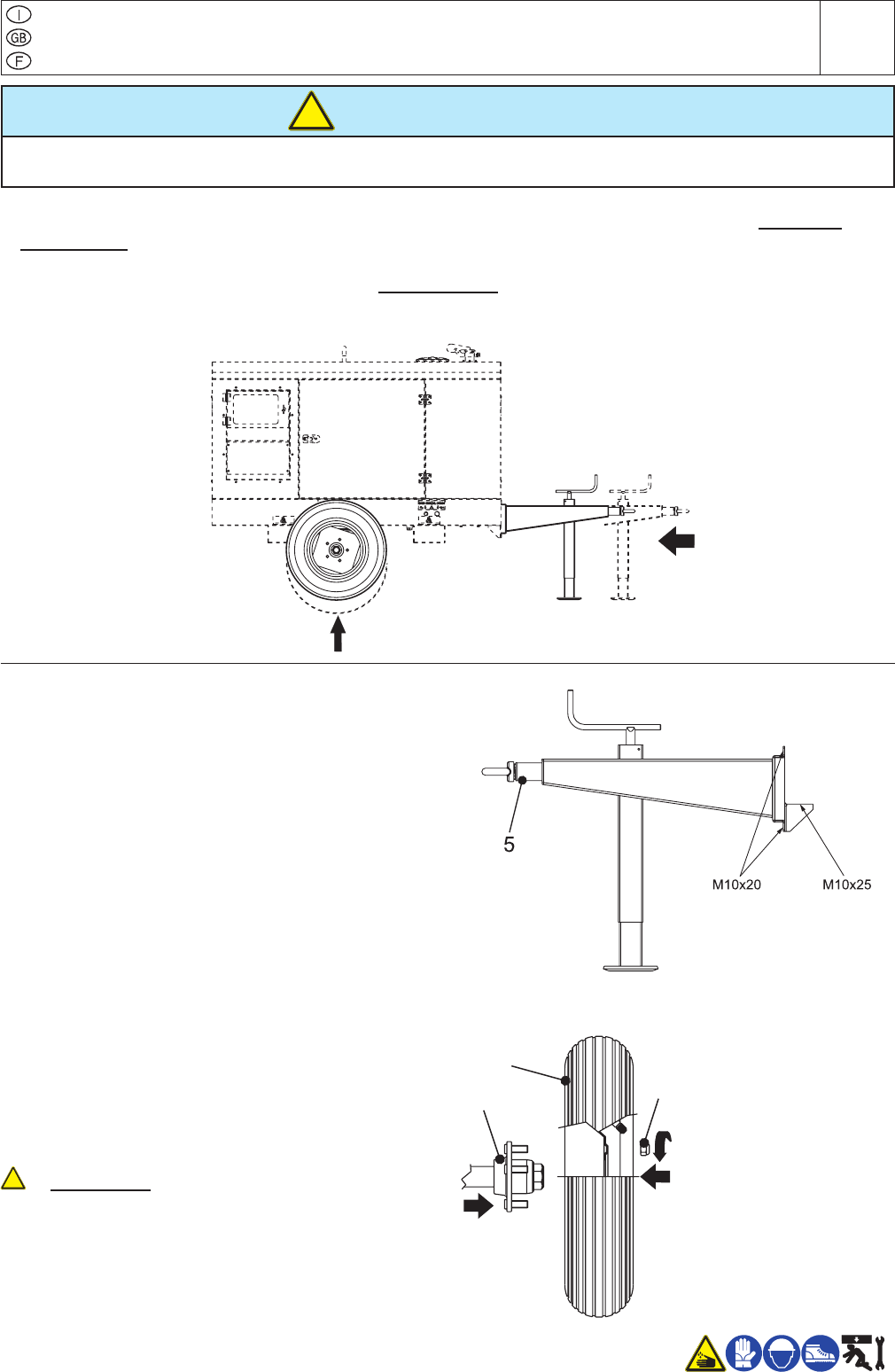 I
GB
F

5

M10x20

M10x25