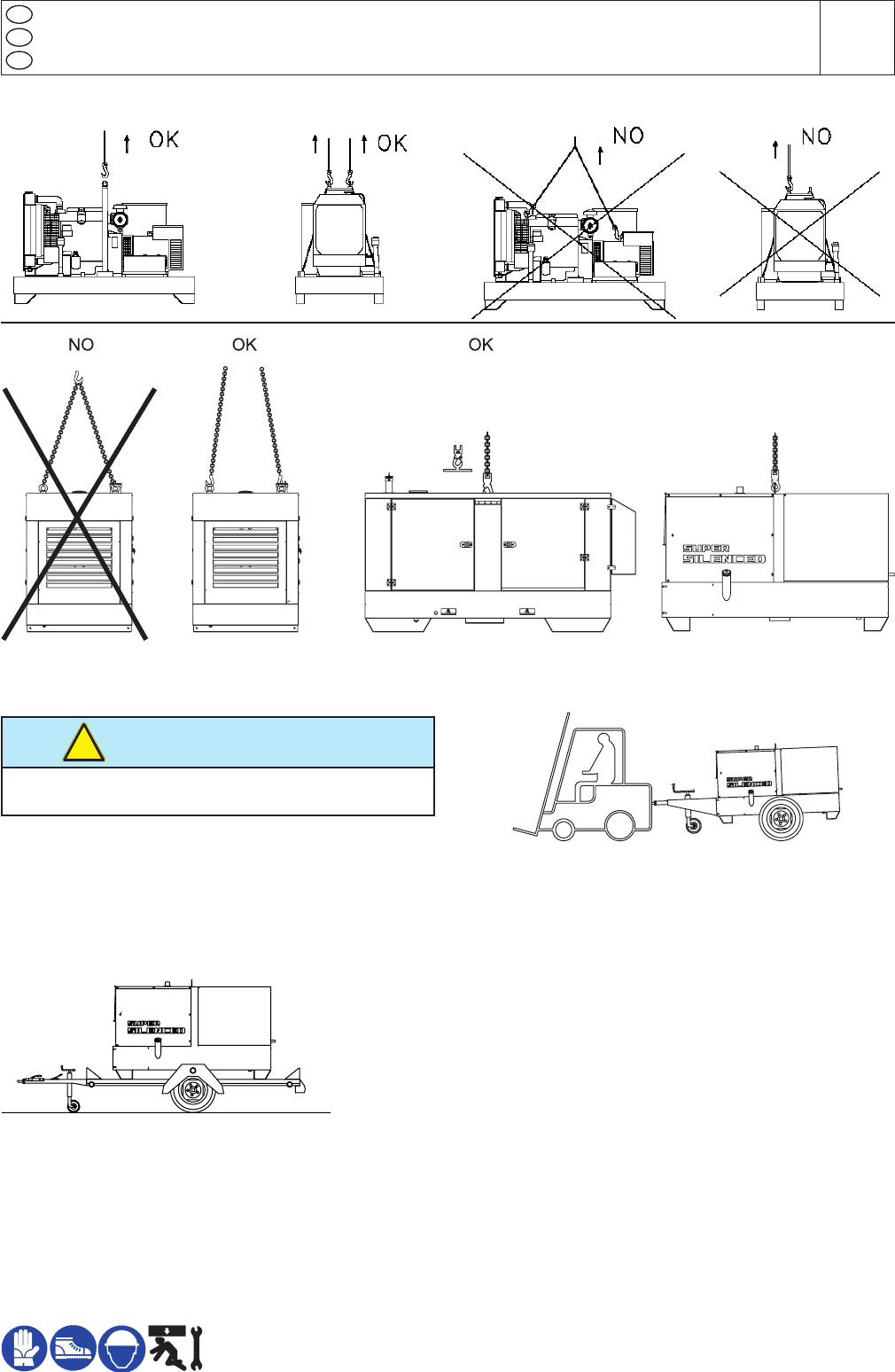 OK
OK
NO
NO
NO
OK
OK
SUPER SILENCED
SUPER SILENCED
SUPER SILENCED