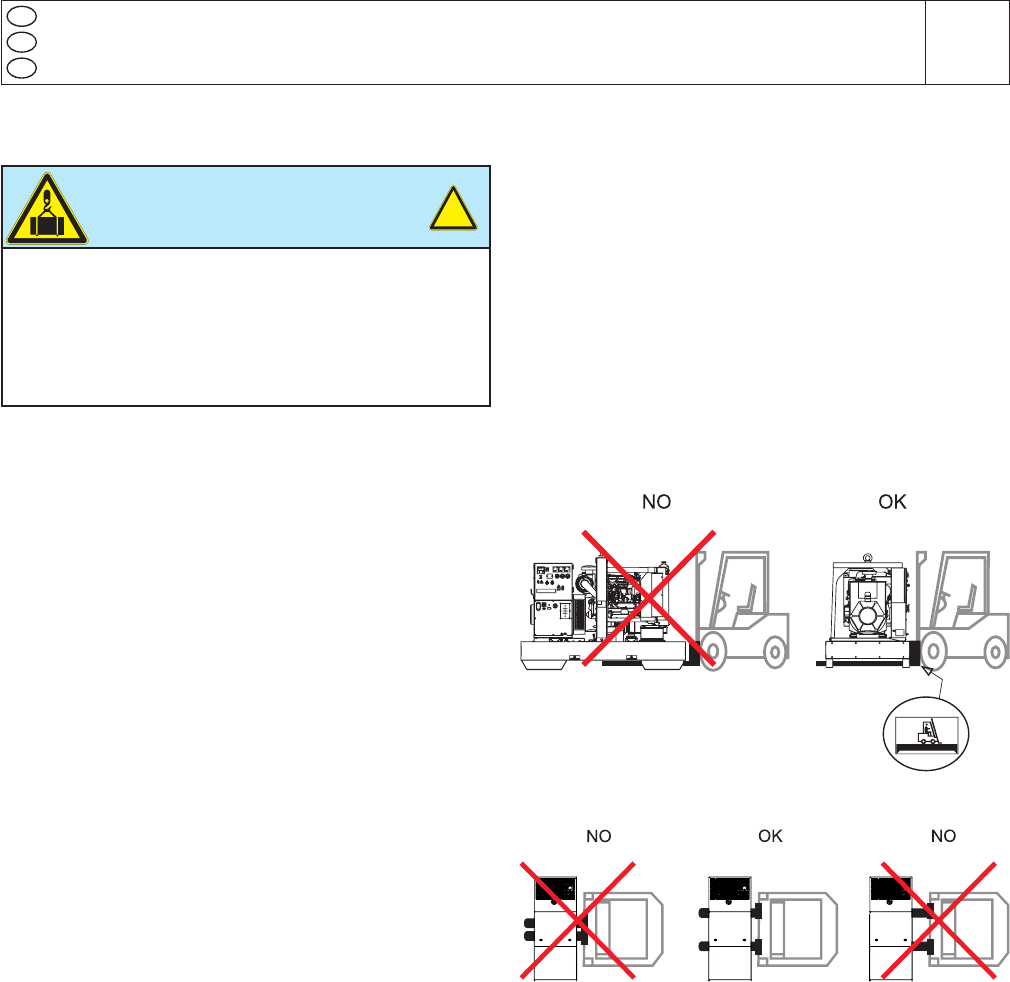 NO

OK

NO

OK

NO