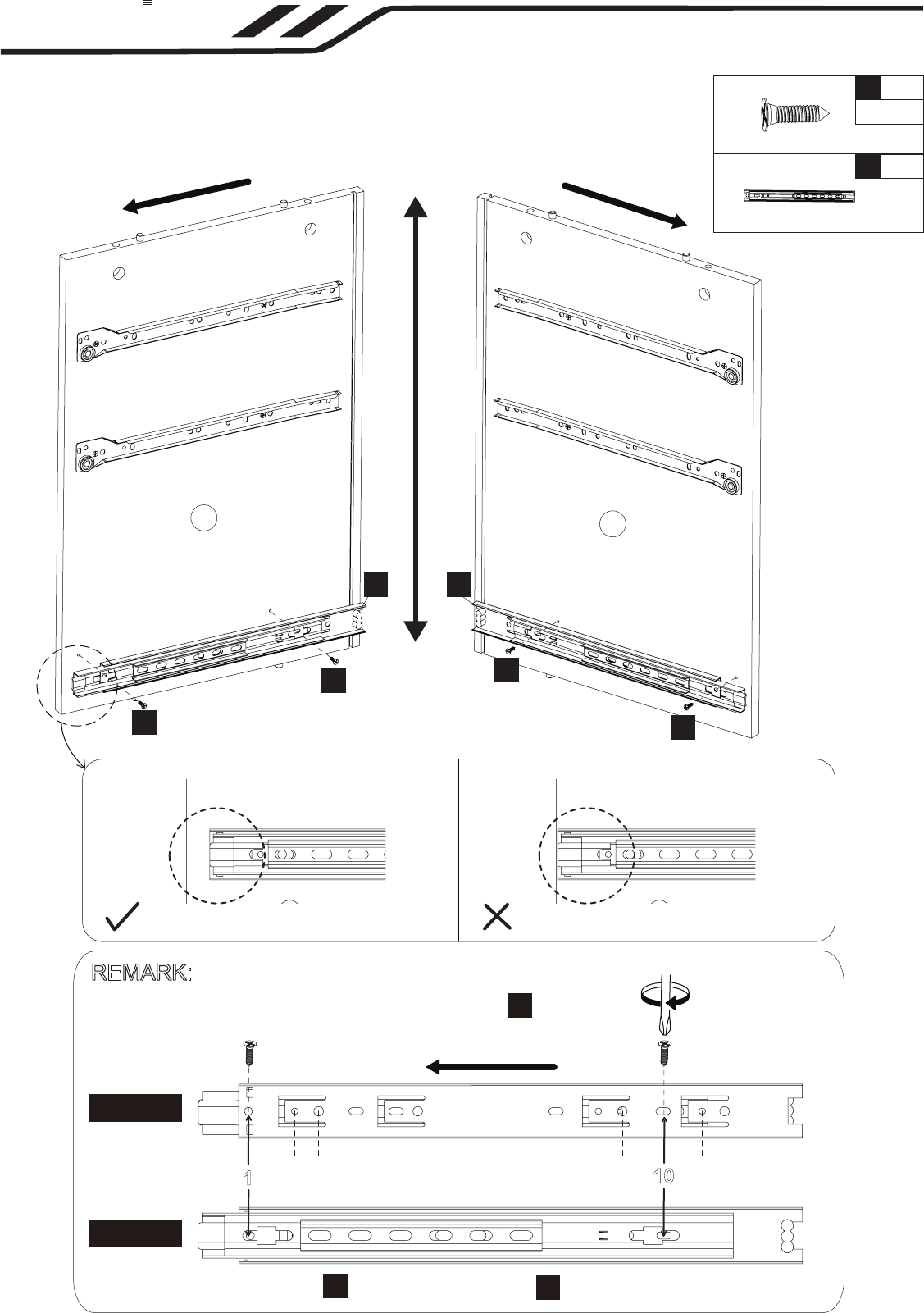 REMARK:

1

10