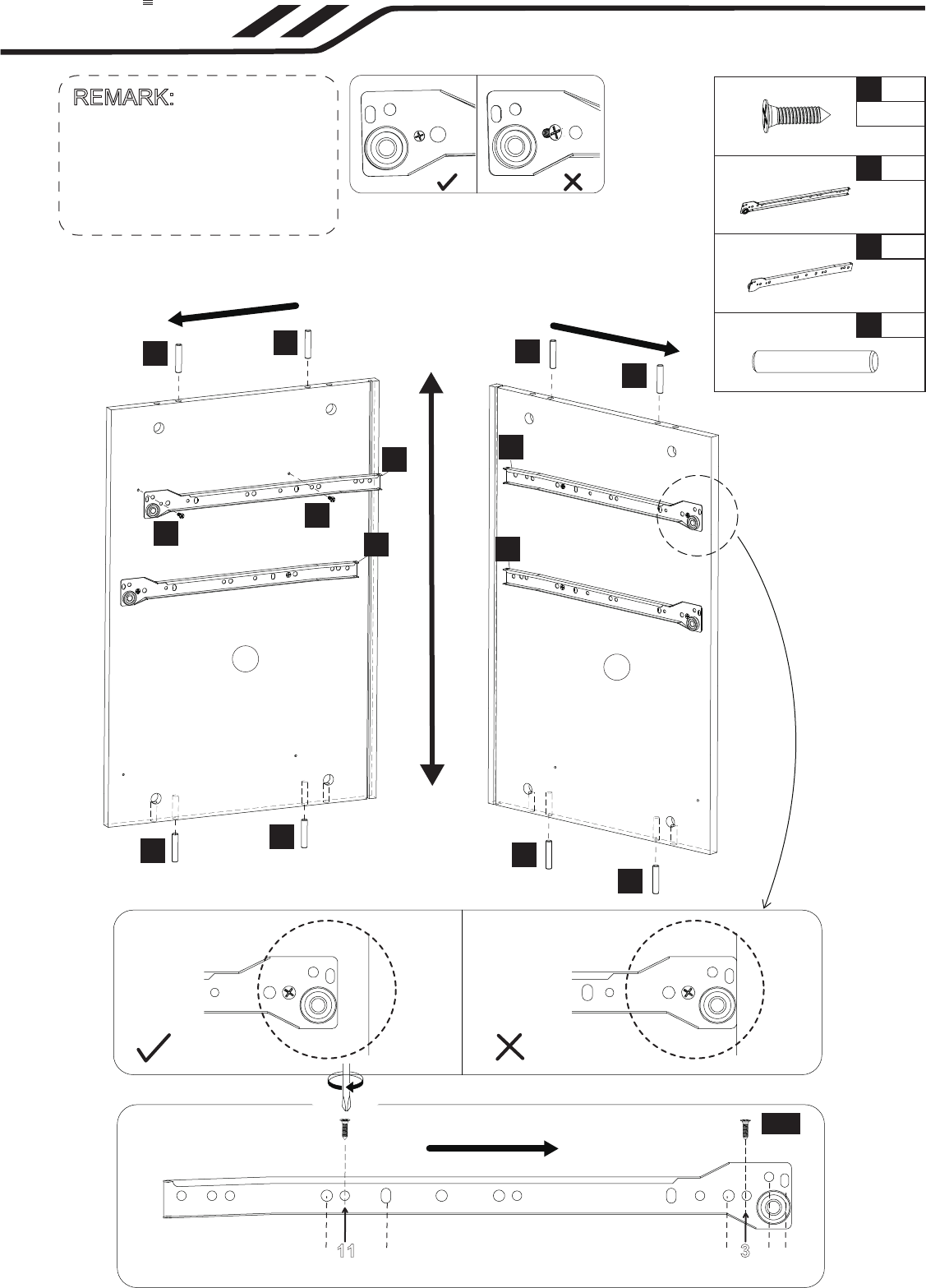 REMARK:

11

3