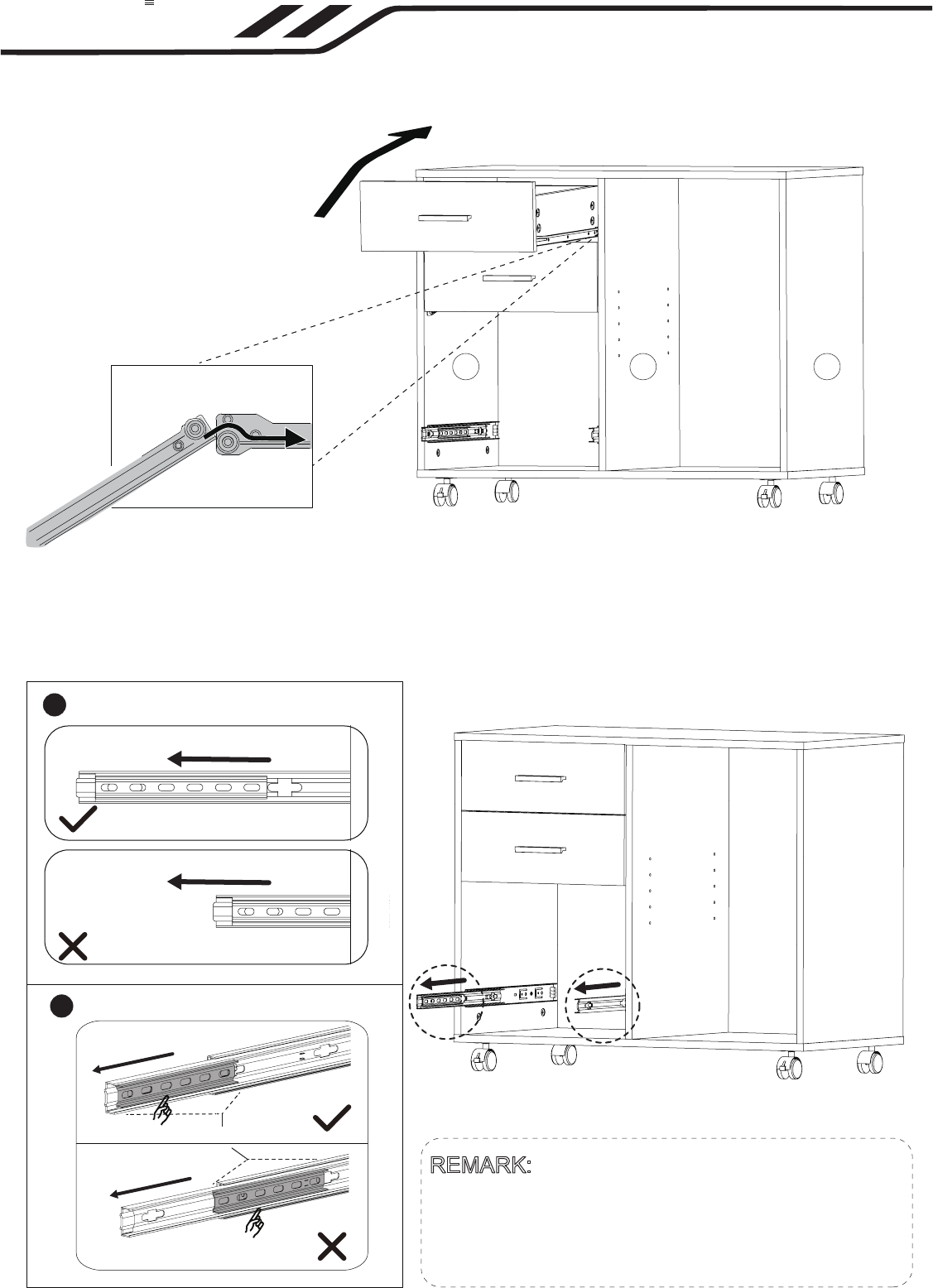 REMARK: