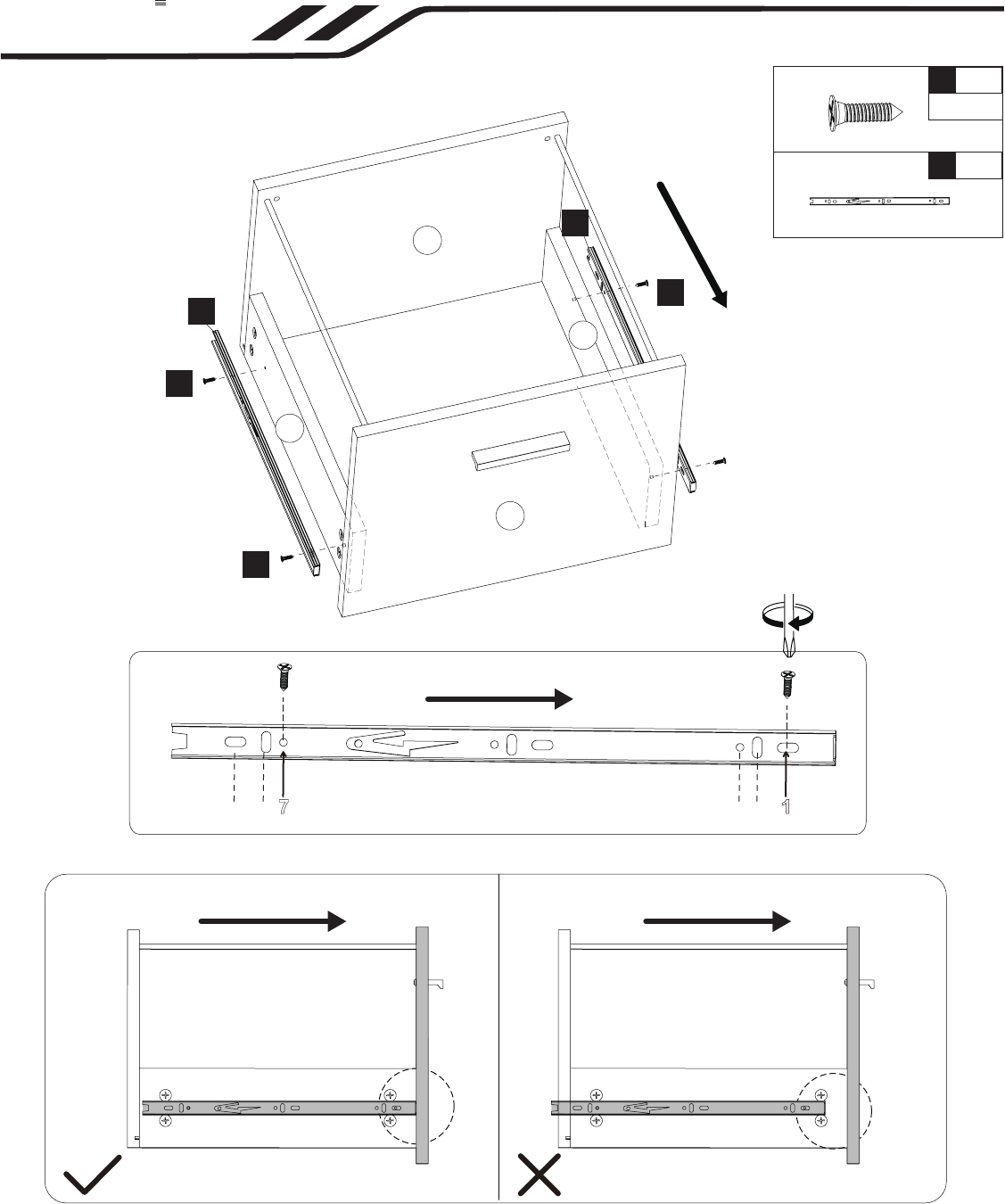 7

1