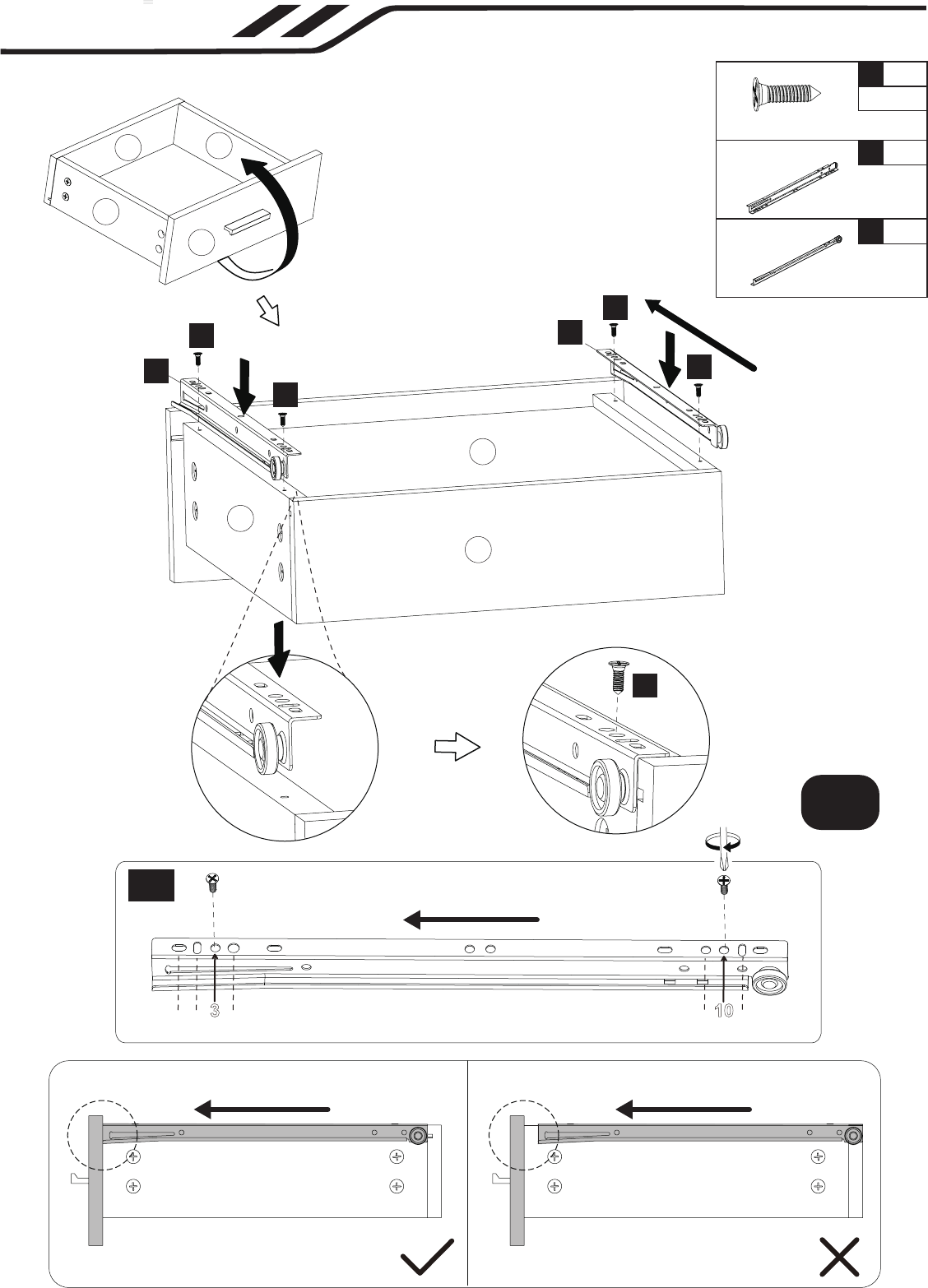 3

10