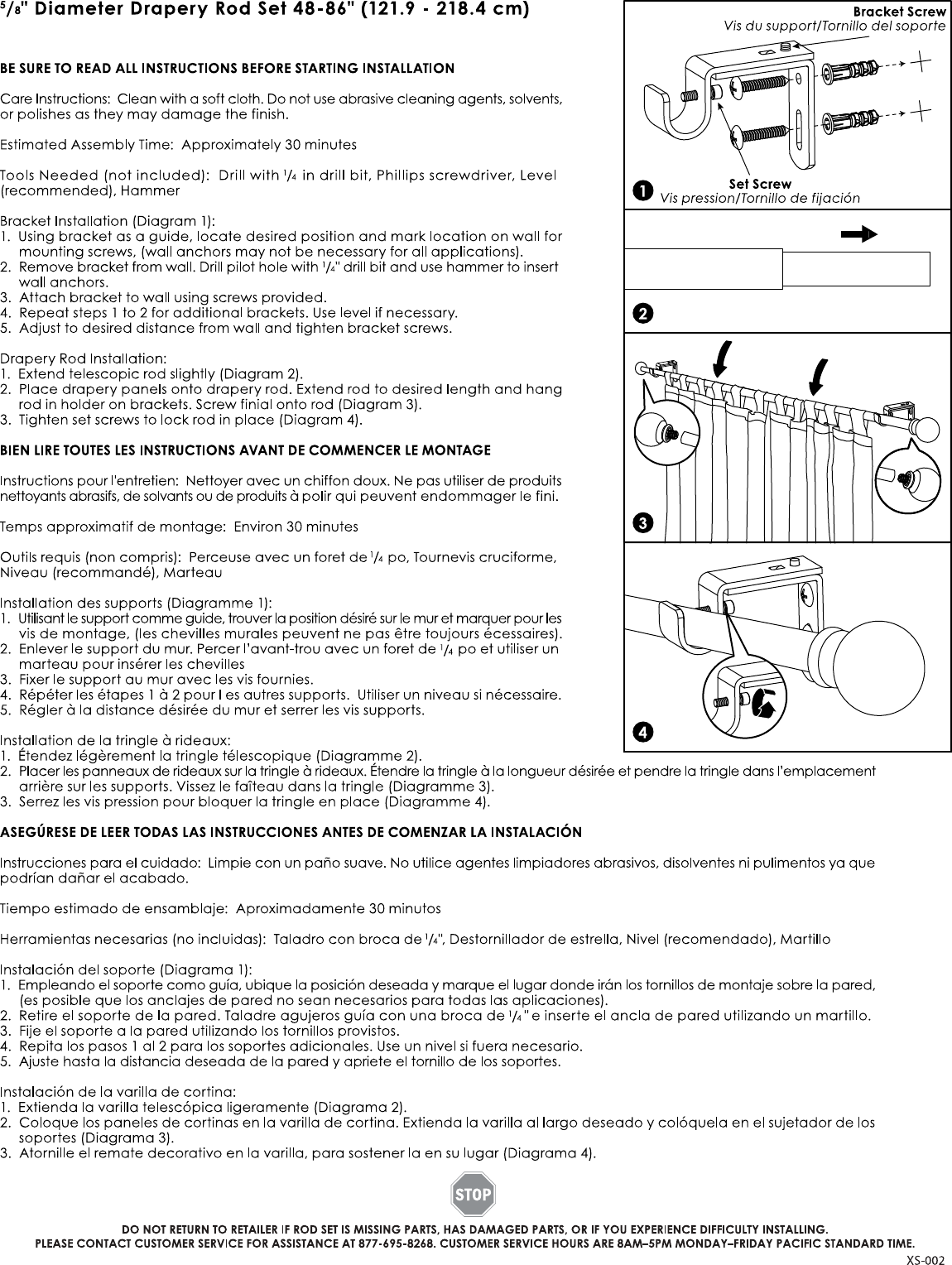 $^5/_8$" Diameter Drapery Rod Set 48-86" (121.9 - 218.4 cm)

BE SURE TO READ ALL INSTRUCTIONS BEFORE STARTING INSTALLATION

Care Instructions: Clean with a soft cloth. Do not use abrasive cleaning agents, solvents, or polishes as they may damage the finish.

Estimated Assembly Time: Approximately 30 minutes

Tools Needed (not included): Drill with $^1/_4$ in drill bit, Phillips screwdriver, Level (recommended), Hammer

Bracket Installation (Diagram 1):
1. Using bracket as a guide, locate desired position and mark location on wall for mounting screws, (wall anchors may not be necessary for all applications).
2. Remove bracket from wall. Drill pilot hole with $^1/_4$" drill bit and use hammer to insert wall anchors.
3. Attach bracket to wall using screws provided.
4. Repeat steps 1 to 2 for additional brackets. Use level if necessary.
5. Adjust to desired distance from wall and tighten bracket screws.

Drapery Rod Installation:
1. Extend telescopic rod slightly (Diagram 2).
2. Place drapery panels onto drapery rod. Extend rod to desired length and hang rod in holder on brackets. Screw finial onto rod (Diagram 3).
3. Tighten set screws to lock rod in place (Diagram 4).

BIEN LIRE TOUTES LES INSTRUCTIONS AVANT DE COMMENCER LE MONTAGE

Instructions pour l'entretien: Nettoyer avec un chiffon doux. Ne pas utiliser de produits nettoyants abrasifs, de solvants ou de produits à polir qui peuvent endommager le fini.

Temps approximatif de montage: Environ 30 minutes

Outils requis (non compris): Perceuse avec un foret de $^1/_4$ po, Tournevis cruciforme, Niveau (recommandé), Marteau

Installation des supports (Diagramme 1):
1. Utilisant le support comme guide, trouver la position désiré sur le mur et marquer pour les vis de montage, (les chevilles murales peuvent ne pas être toujours écessaires).
2. Enlever le support du mur. Percer l'avant-trou avec un foret de $^1/_4$ po et utiliser un marteau pour insérer les chevilles
3. Fixer le support au mur avec les vis fournies.
4. Répéter les étapes 1 à 2 pour l es autres supports. Utiliser un niveau si nécessaire.
5. Régler à la distance désirée du mur et serrer les vis supports.

Installation de la tringle à rideaux:
1. Étendez légèrement la tringle télescopique (Diagramme 2).
2. Placer les panneaux de rideaux sur la tringle à rideaux. Étendre la tringle à la longueur désirée et pendre la tringle dans l'emplacement arrière sur les supports. Vissez le faîteau dans la tringle (Diagramme 3).
3. Serrez les vis pression pour bloquer la tringle en place (Diagramme 4).

ASEGÚRESE DE LEER TODAS LAS INSTRUCCIONES ANTES DE COMENZAR LA INSTALACIÓN

Instrucciones para el cuidado: Limpie con un paño suave. No utilice agentes limpiadores abrasivos, disolventes ni pulimentos ya que podrían dañar el acabado.

Tiempo estimado de ensamblaje: Aproximadamente 30 minutos

Herramientas necesarias (no incluidas): Taladro con broca de $^1/_4$", Destornillador de estrella, Nivel (recomendado), Martillo

Instalación del soporte (Diagrama 1):
1. Empleando el soporte como guía, ubique la posición deseada y marque el lugar donde irán los tornillos de montaje sobre la pared, (es posible que los anclajes de pared no sean necesarios para todas las aplicaciones).
2. Retire el soporte de la pared. Taladre agujeros guía con una broca de $^1/_4$" e inserte el ancla de pared utilizando un martillo.
3. Fije el soporte a la pared utilizando los tornillos provistos.
4. Repita los pasos 1 al 2 para los soportes adicionales. Use un nivel si fuera necesario.
5. Ajuste hasta la distancia deseada de la pared y apriete el tornillo de los soportes.

Instalación de la varilla de cortina:
1. Extienda la varilla telescópica ligeramente (Diagrama 2).
2. Coloque los paneles de cortinas en la varilla de cortina. Extienda la varilla al largo deseado y colóquela en el sujetador de los soportes (Diagrama 3).
3. Atornille el remate decorativo en la varilla, para sostener la en su lugar (Diagrama 4).

Bracket Screw
Vis du support/Tornillo del soporte

Set Screw
Vis pression/Tornillo de fijación

1

2

3

4

STOP

DO NOT RETURN TO RETAILER IF ROD SET IS MISSING PARTS, HAS DAMAGED PARTS, OR IF YOU EXPERIENCE DIFFICULTY INSTALLING.
PLEASE CONTACT CUSTOMER SERVICE FOR ASSISTANCE AT 877-695-8268. CUSTOMER SERVICE HOURS ARE 8AM–5PM MONDAY–FRIDAY PACIFIC STANDARD TIME.

XS-002