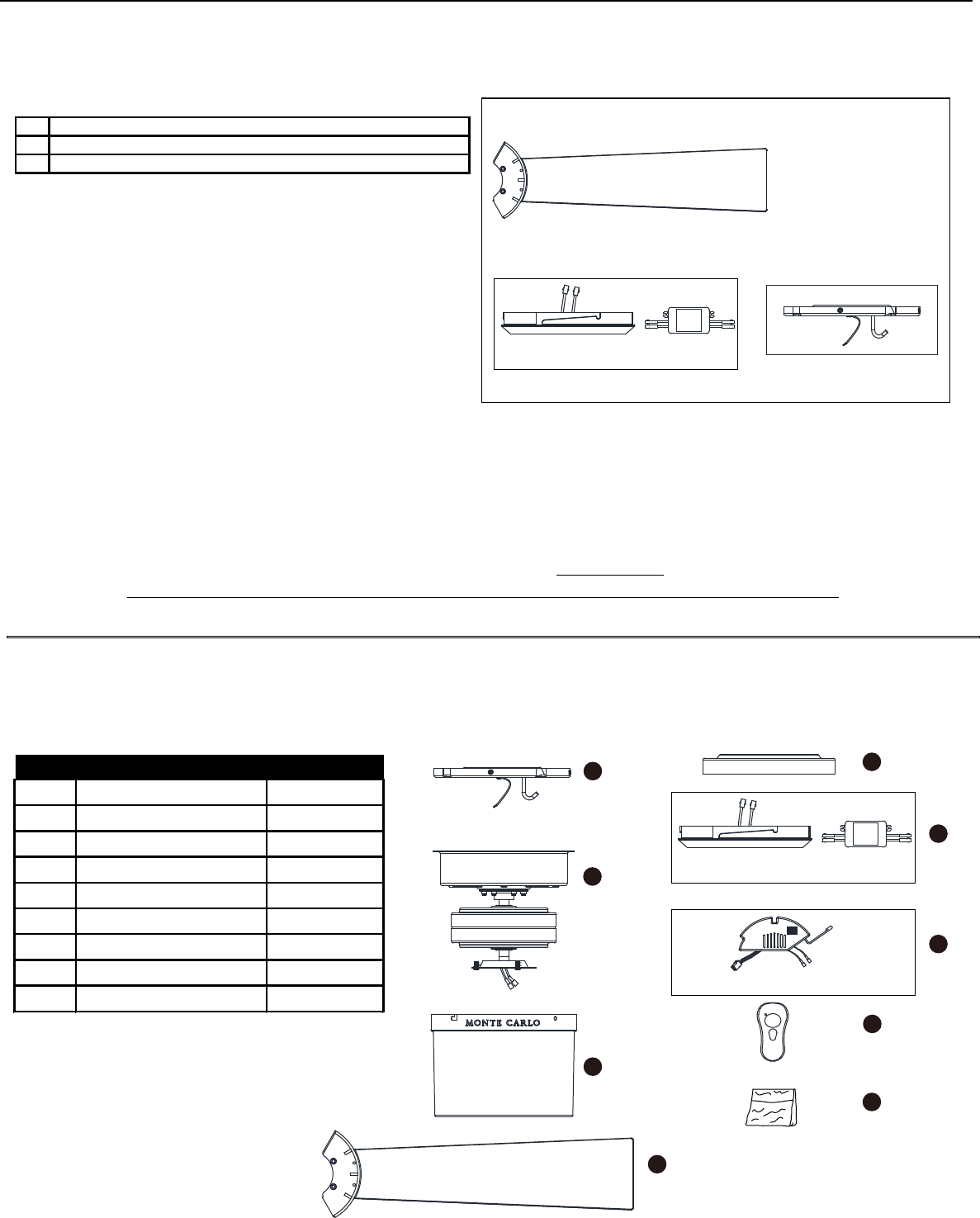 MONTE CARLO