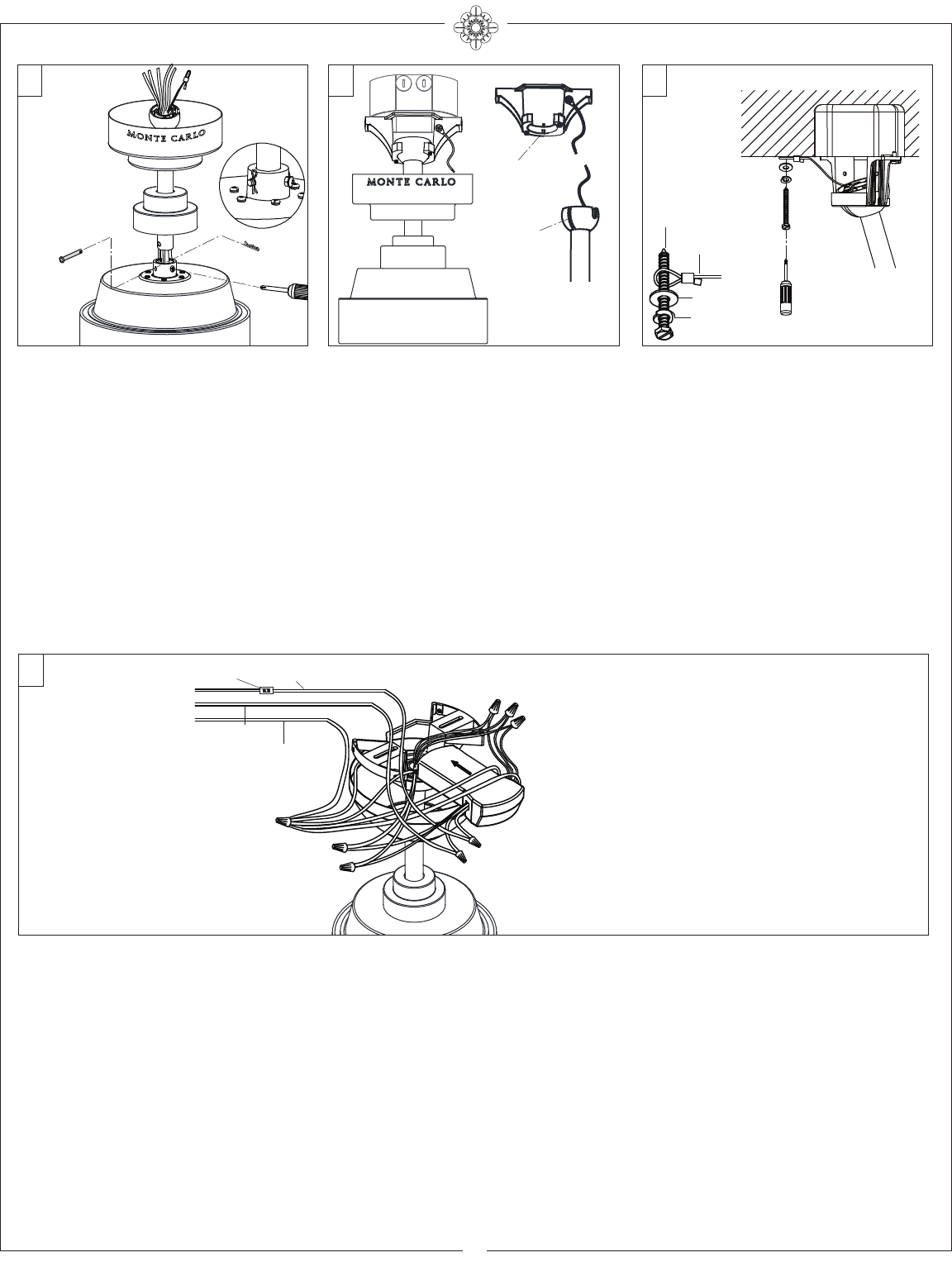 MONTE CARLO

MONTE CARLO