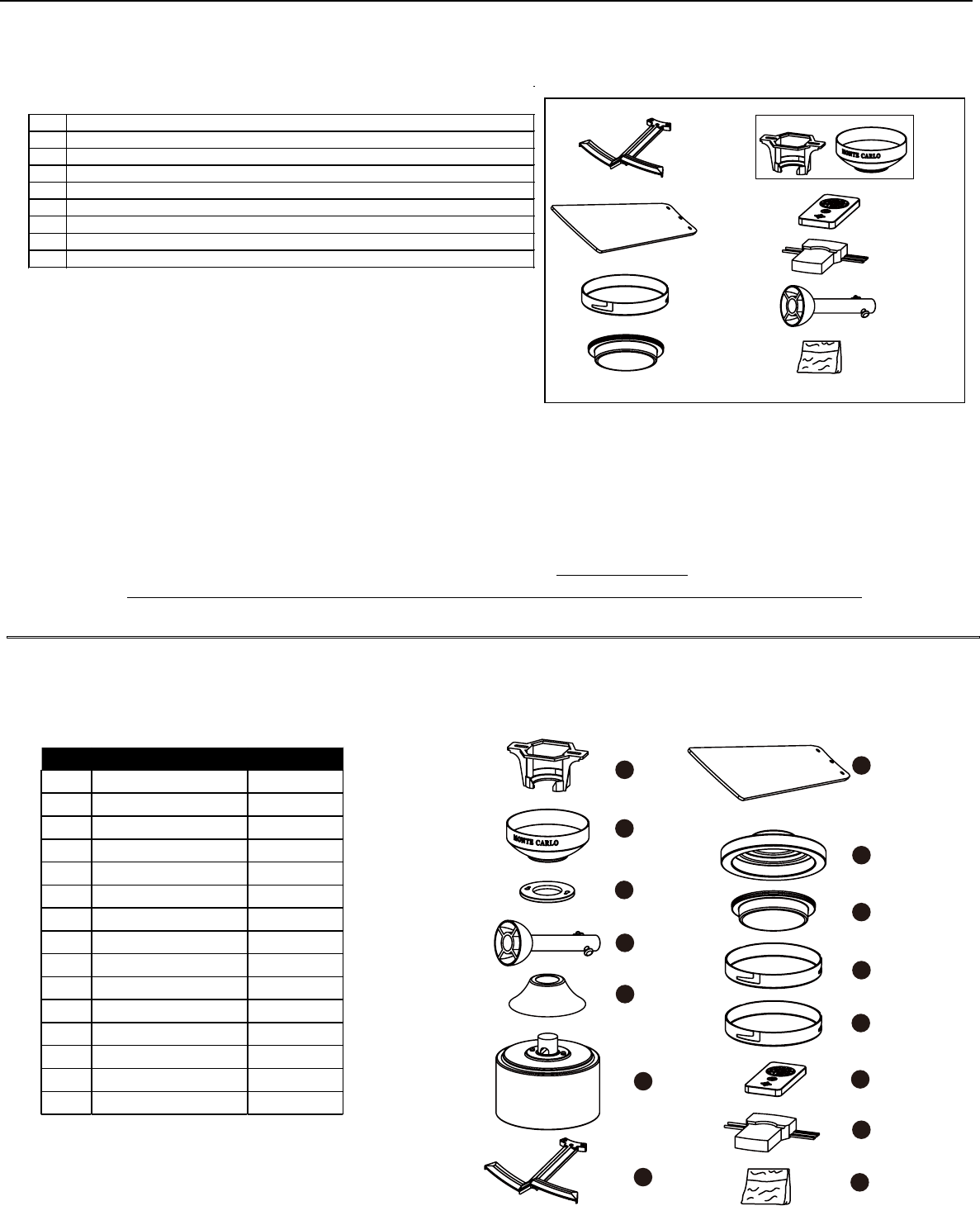 MONTE CARLO

MONTE CARLO