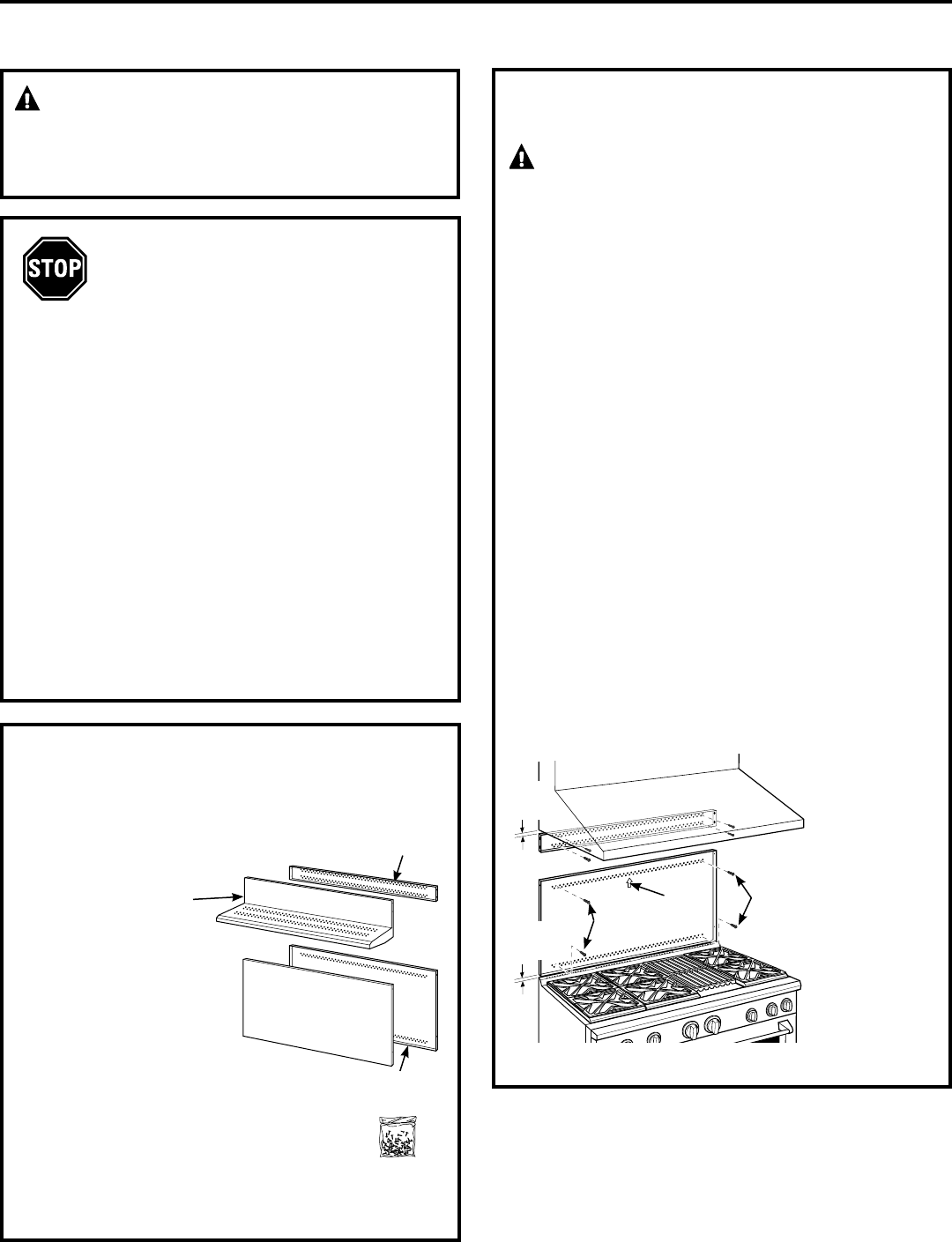 STOP