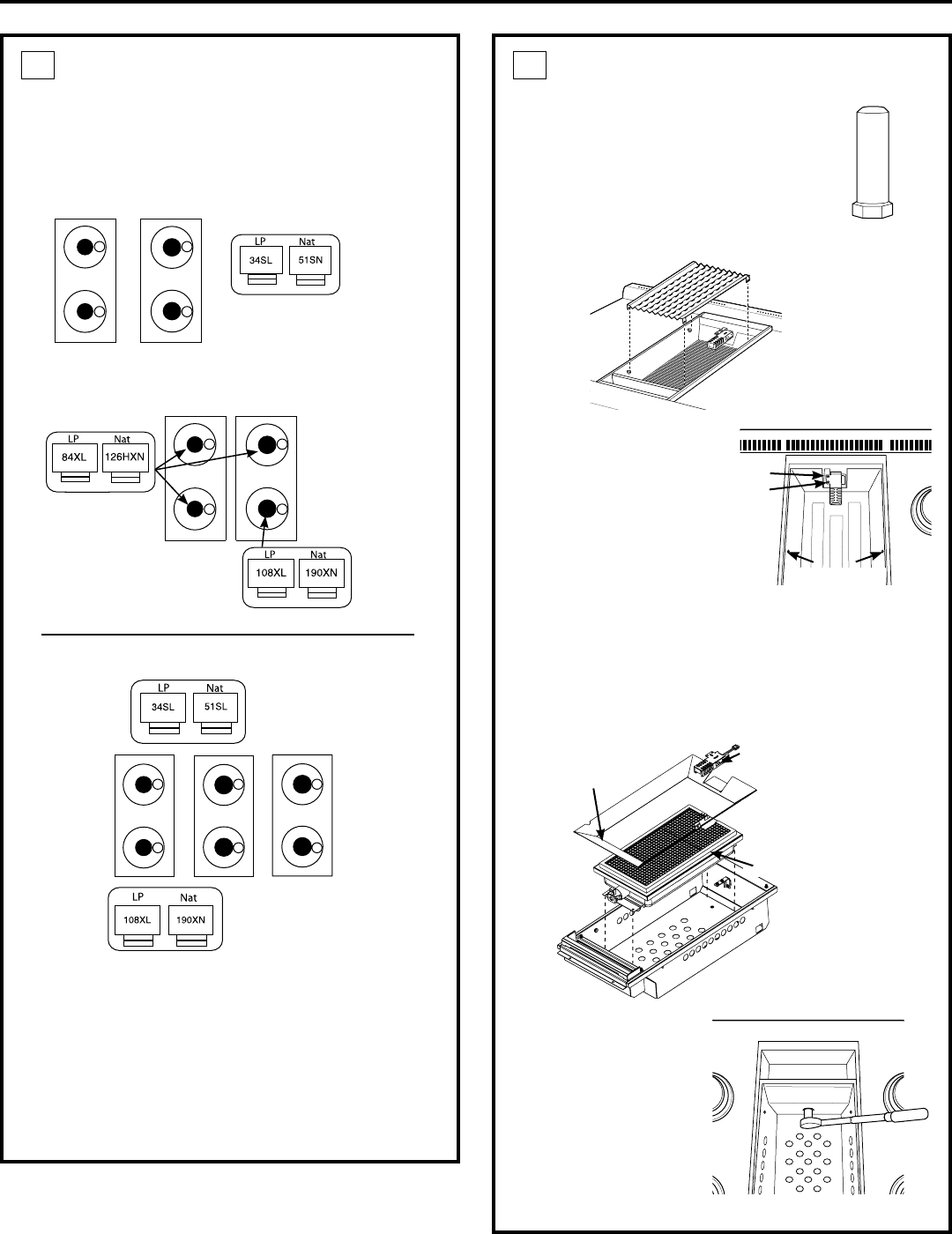 LP Nat
34SL 51SN

LP Nat
84XL 126HXN

LP Nat
108XL 190XN

LP Nat
34SL 51SL

LP Nat
108XL 190XN