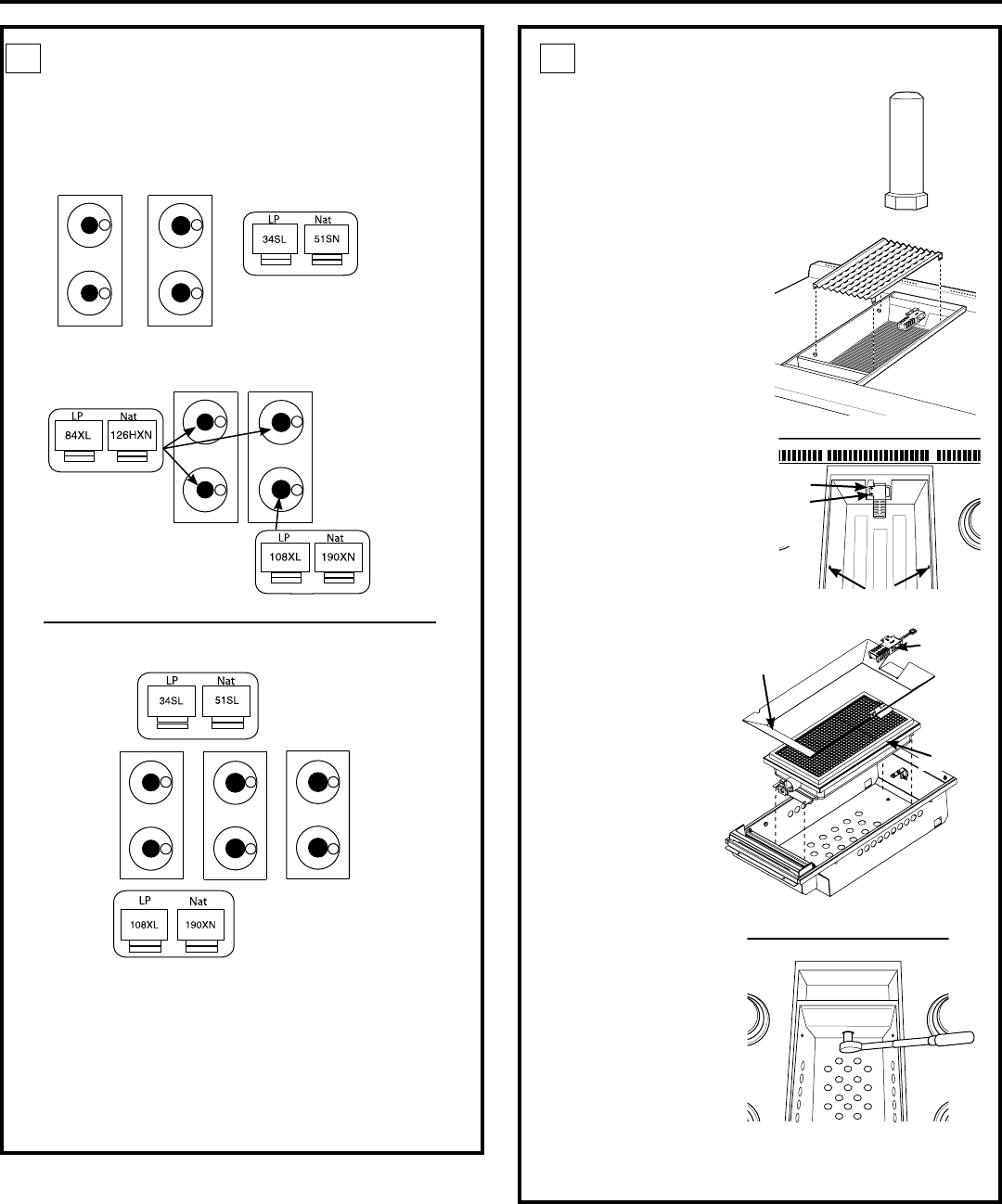 LP
Nat
34SL
51SN

LP
Nat
84XL
126HXN

LP
Nat
108XL
190XN

LP
Nat
34SL
51SL

LP
Nat
108XL
190XN