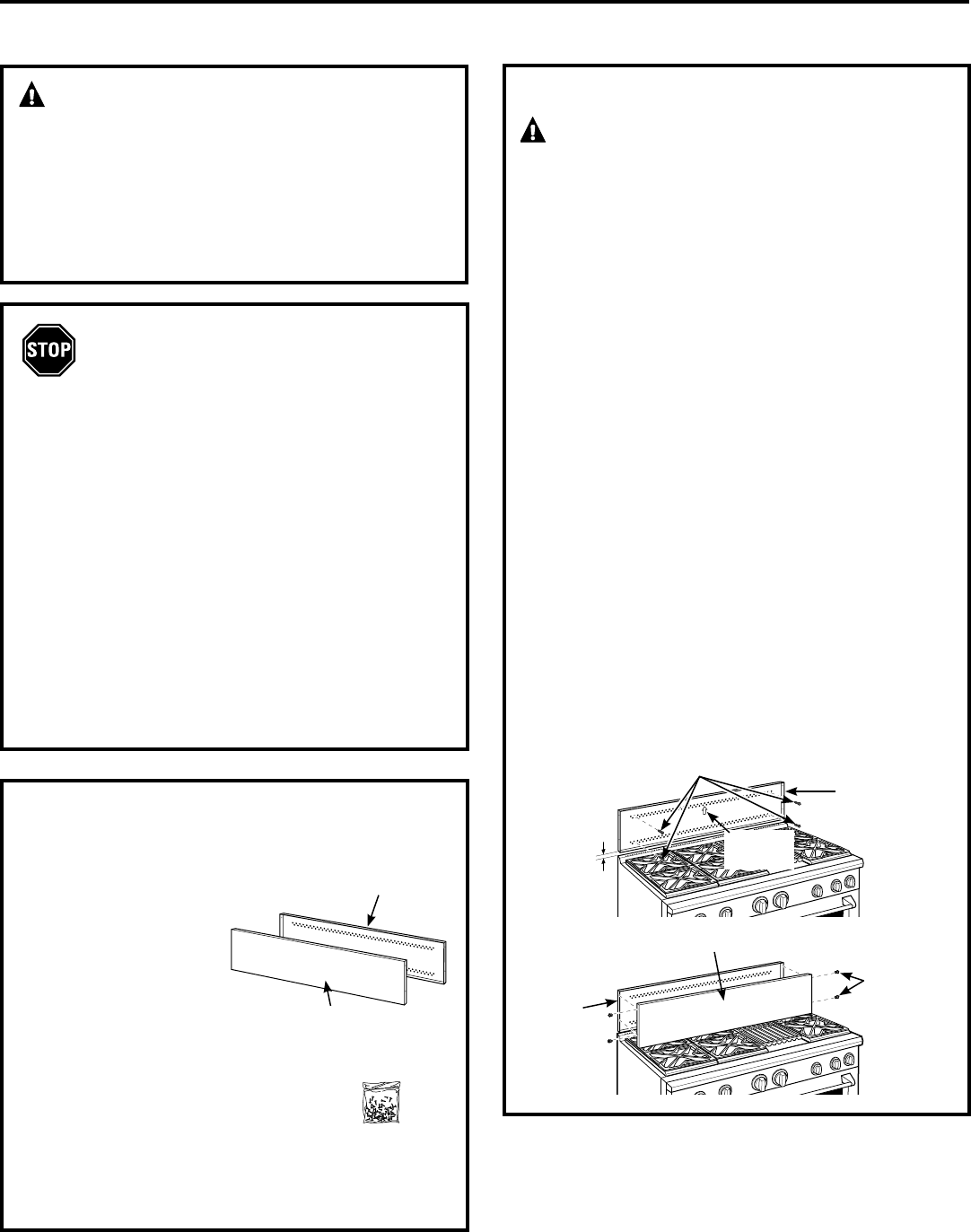 STOP