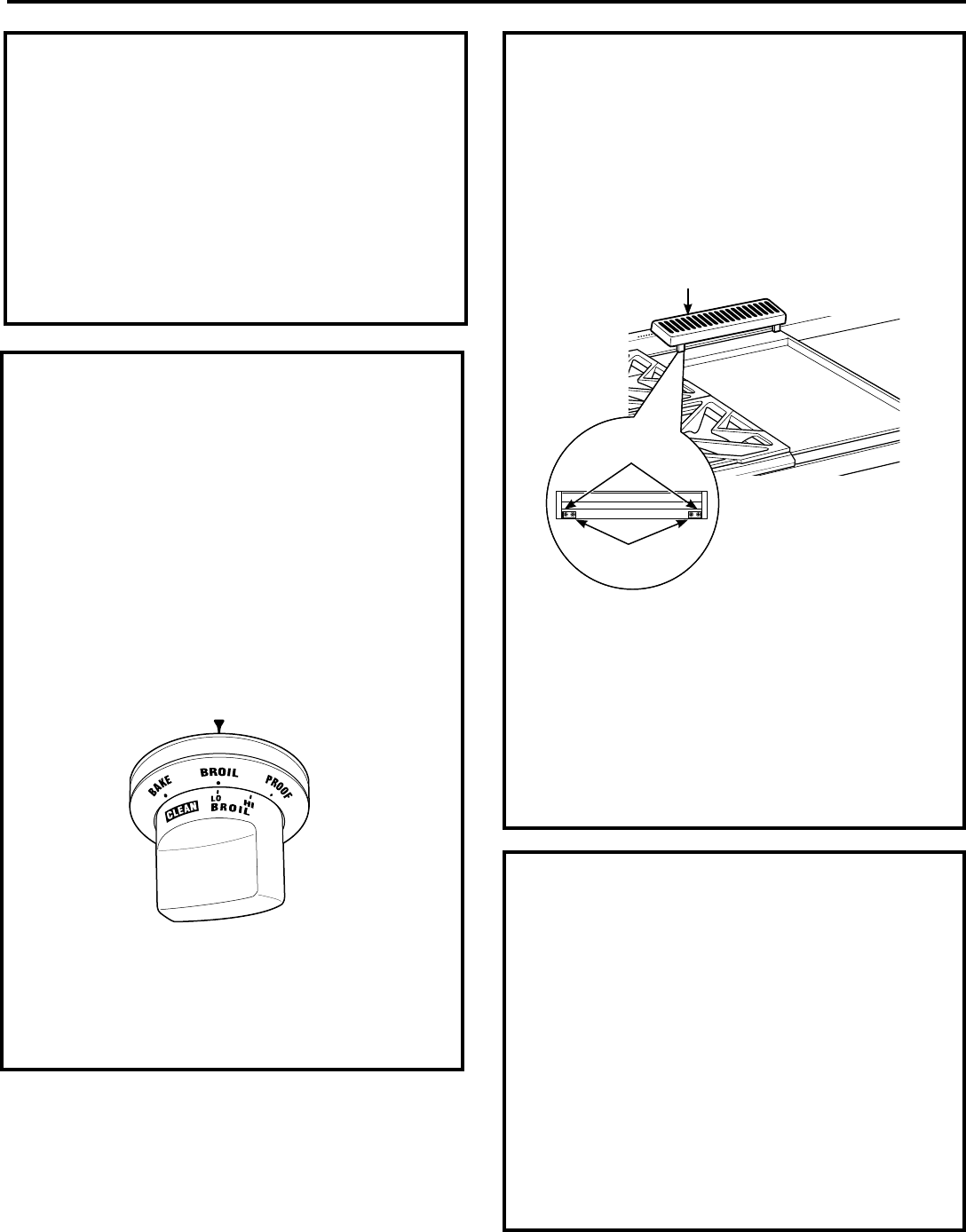 BAKE
BROIL
PROOF
CLEAN
LO
BROIL
HI