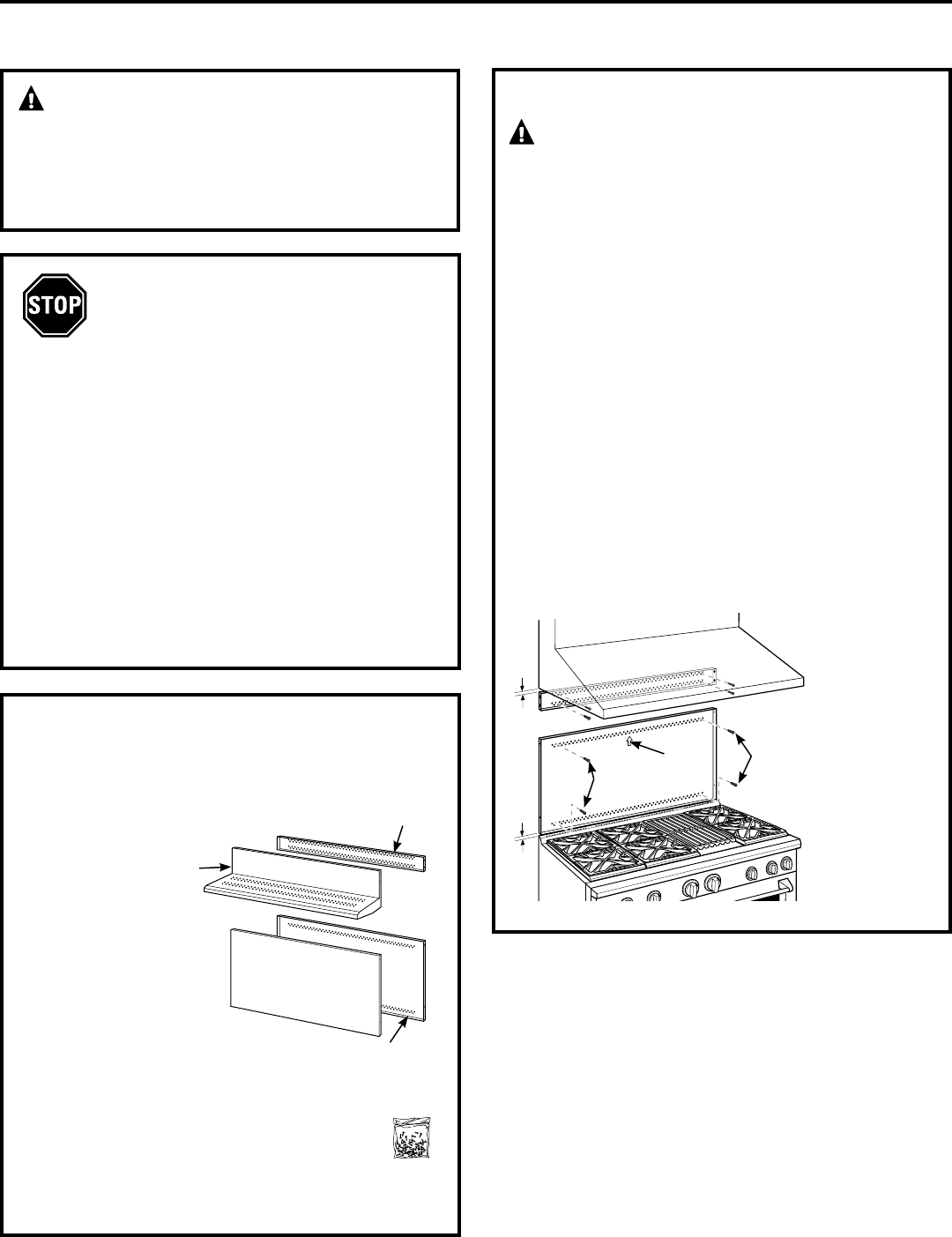 STOP