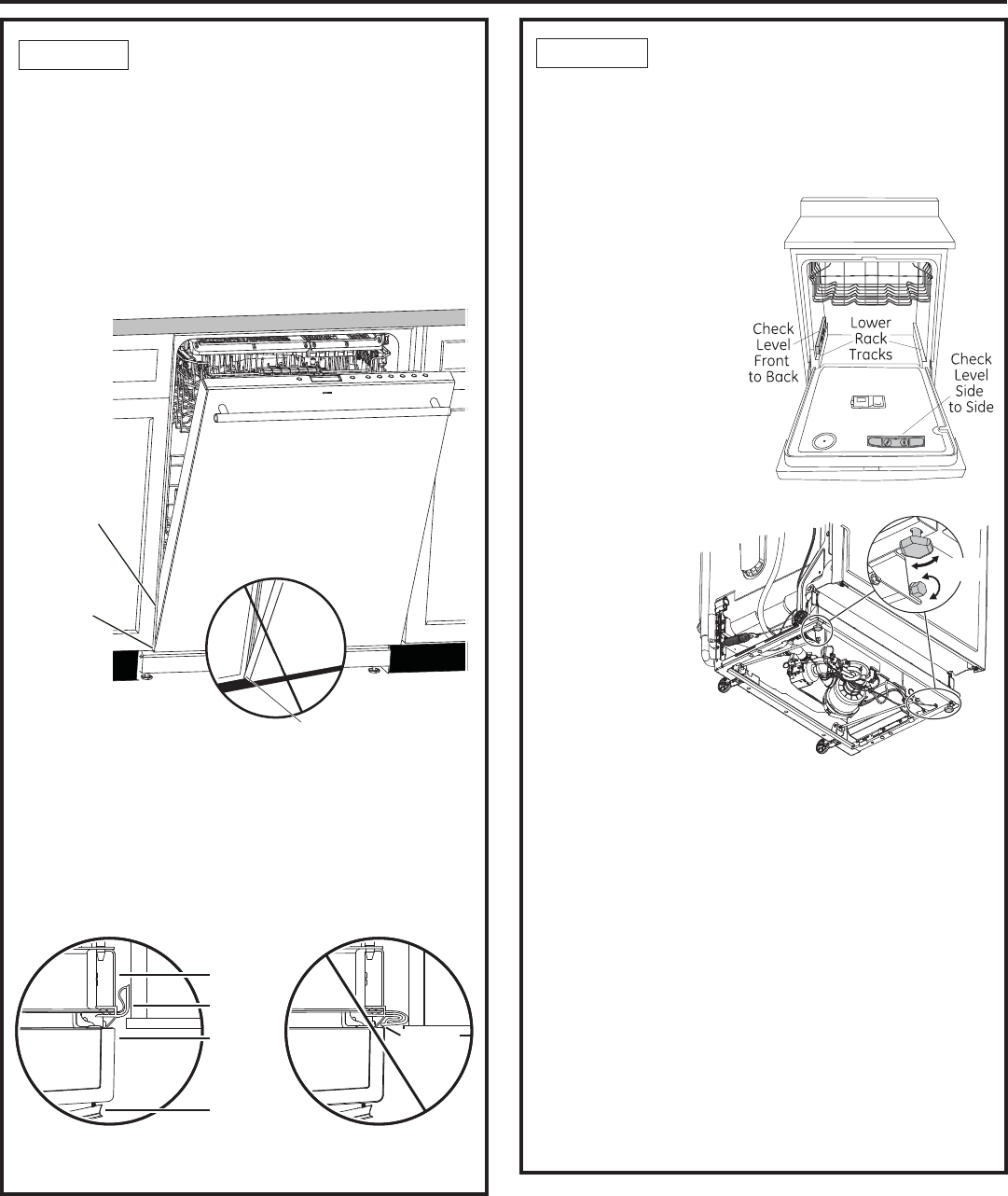 Check Level Front to Back

Lower Rack Tracks

Check Level Side to Side