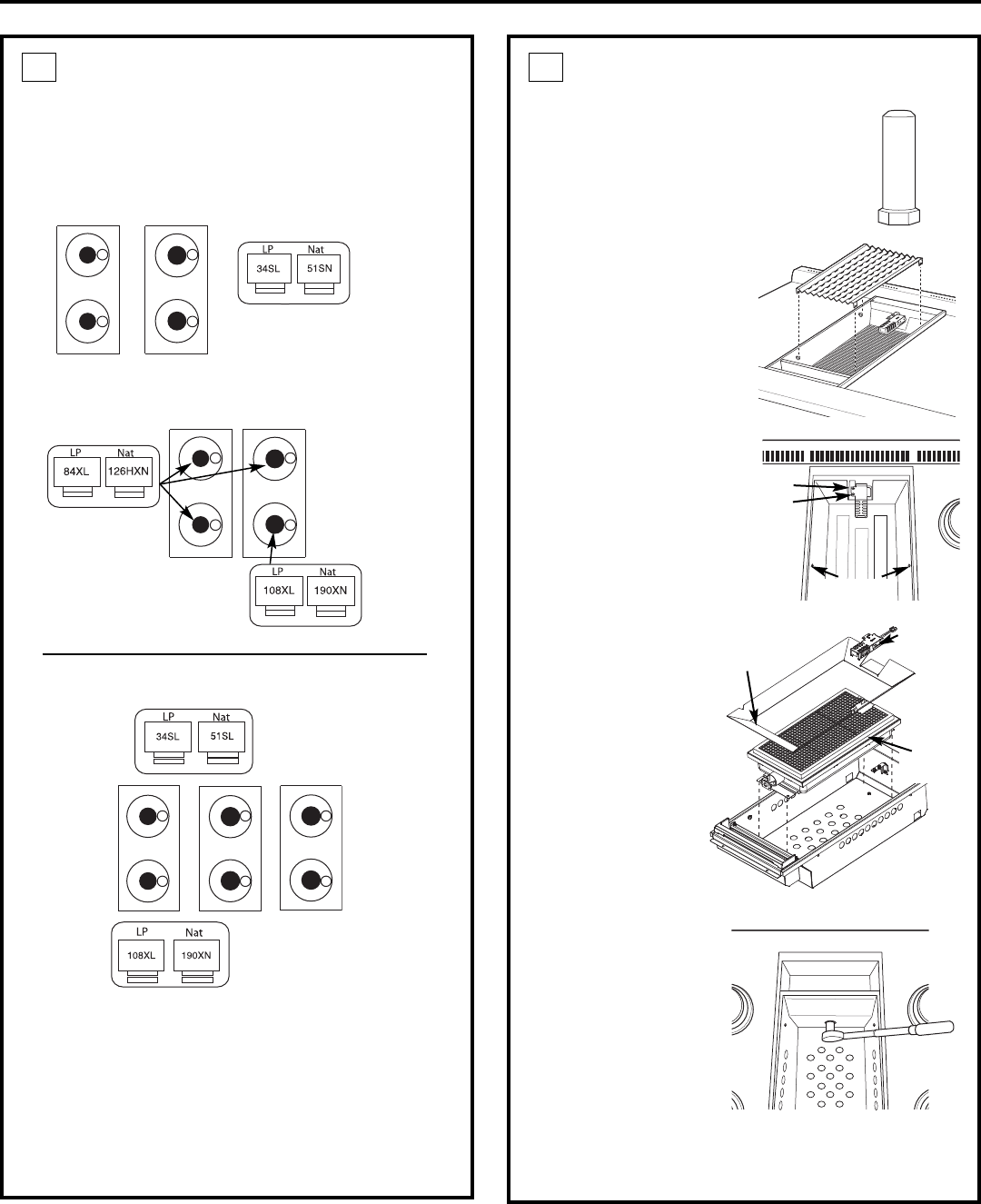 LP Nat
34SL 51SN

LP Nat
84XL 126HXN

LP Nat
108XL 190XN

LP Nat
34SL 51SL

LP Nat
108XL 190XN