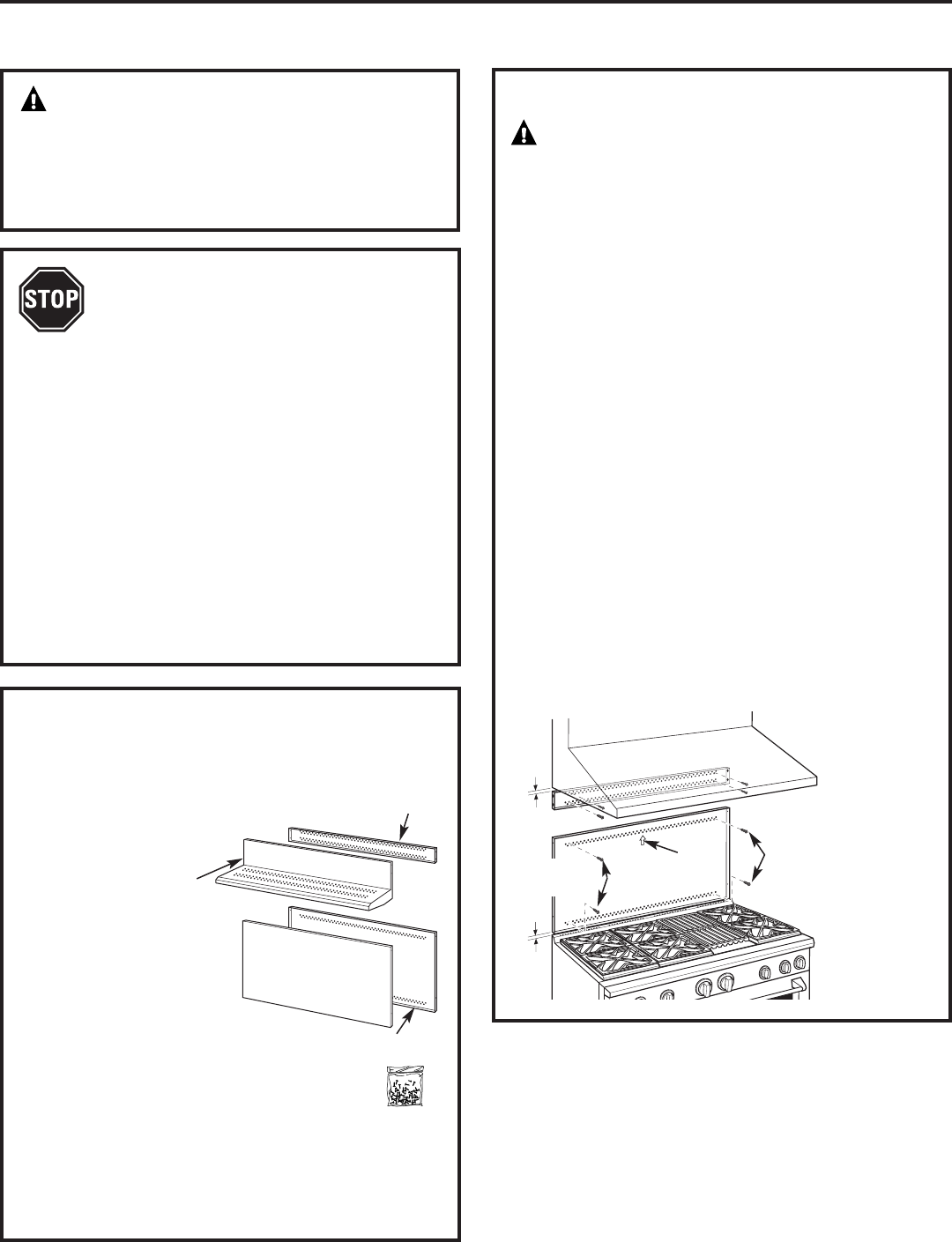 STOP