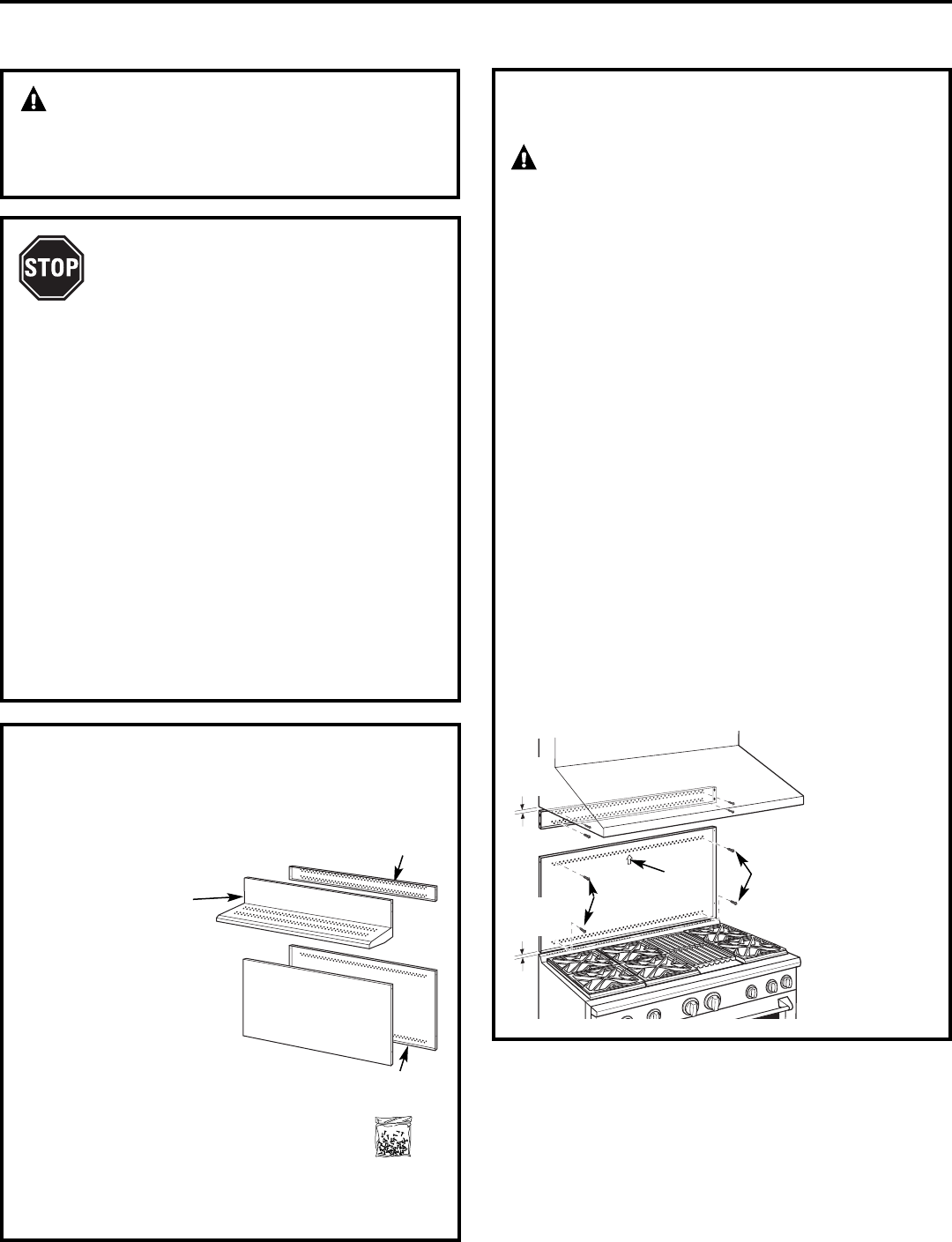 STOP